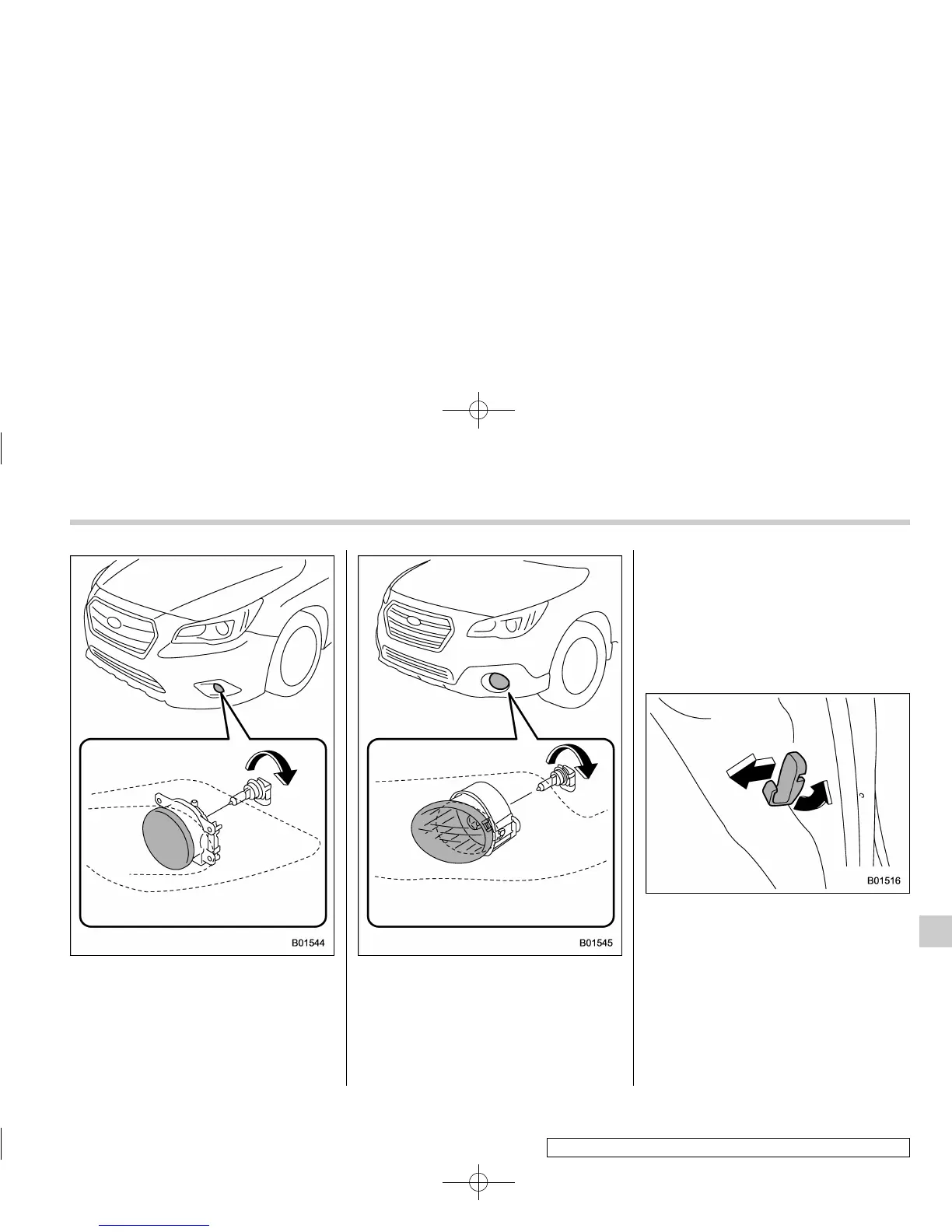 B01544

B01545

B01516