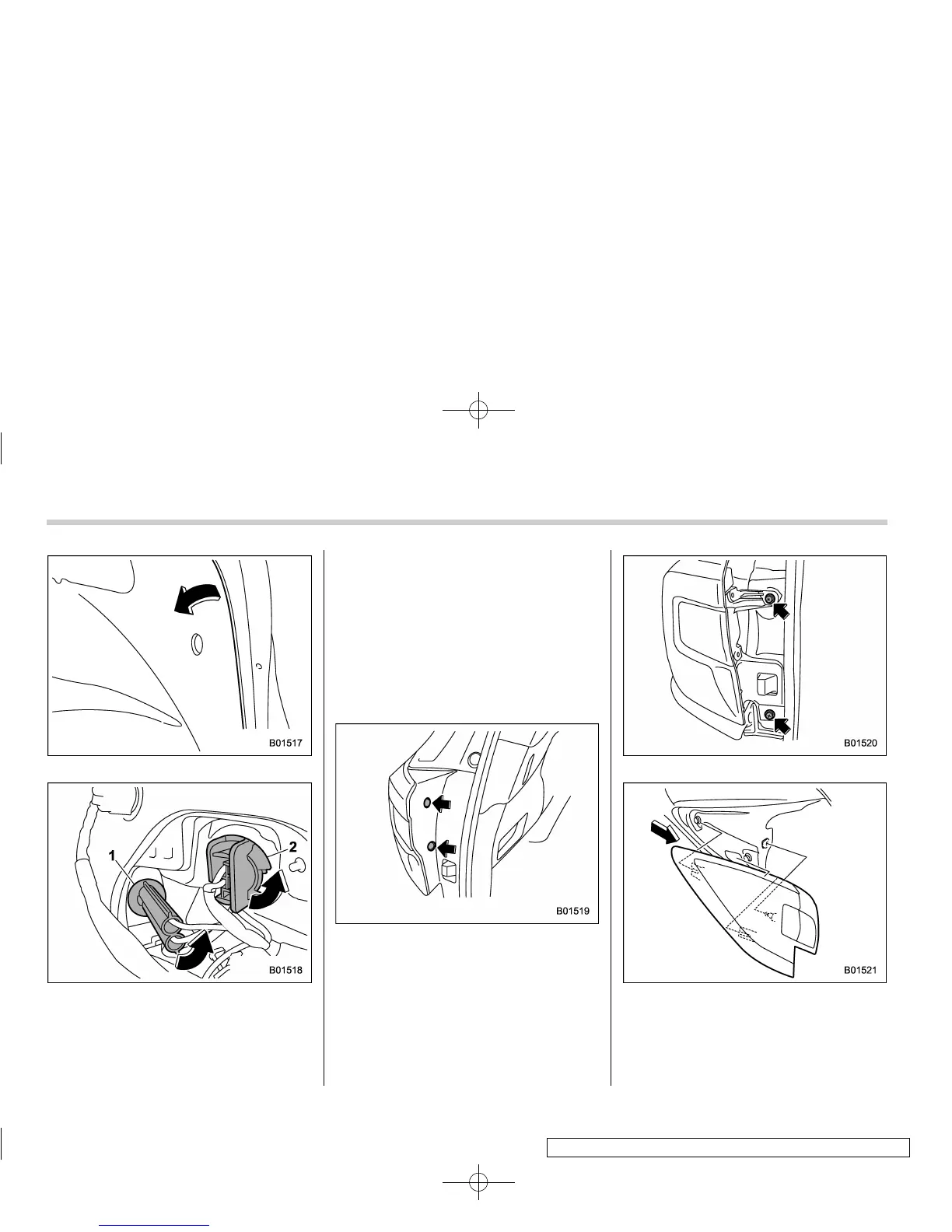 B01517

1
2
B01518

B01519

B01520

B01521