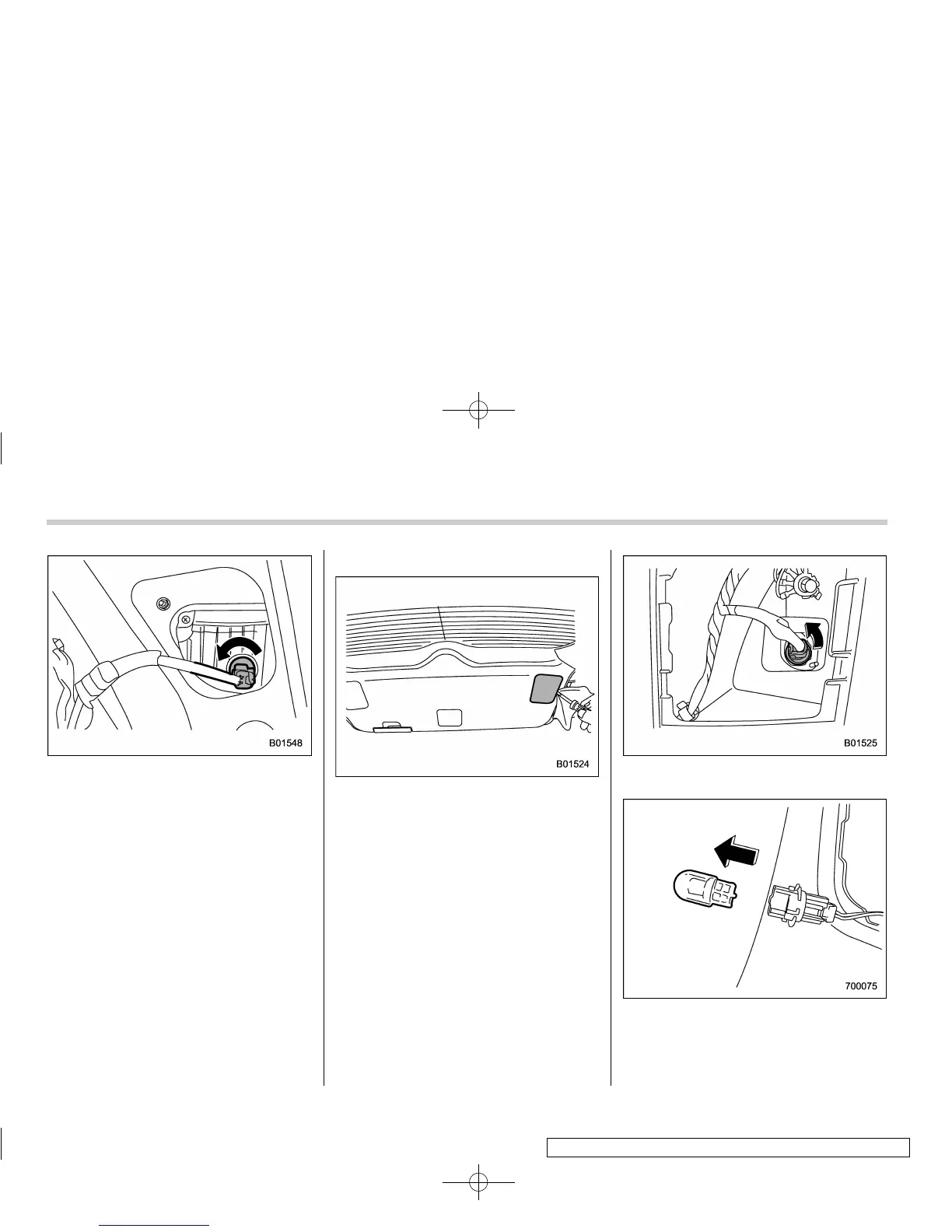 B01548

B01524

B01525

700075