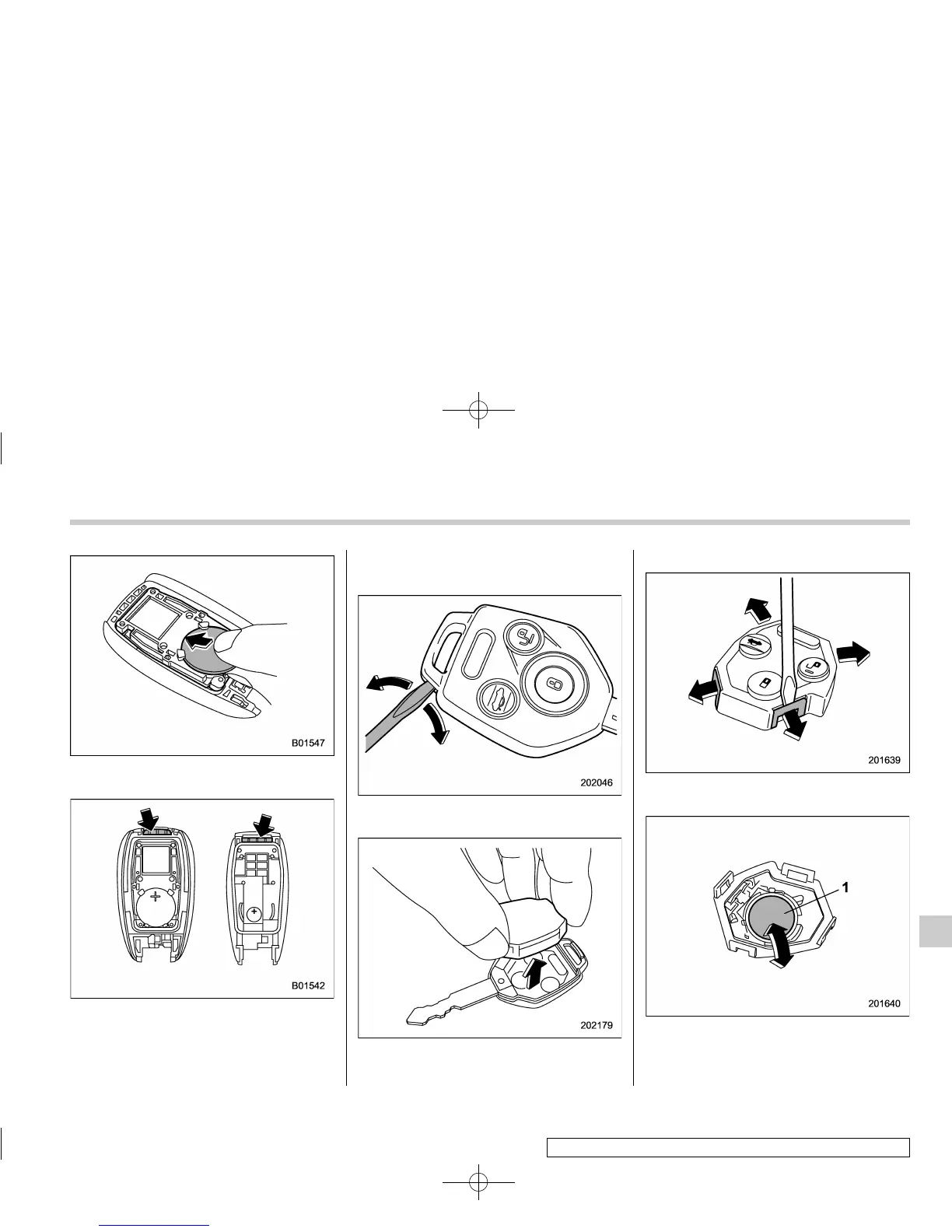 B01547

B01542

202046

202179

201639

1

201640