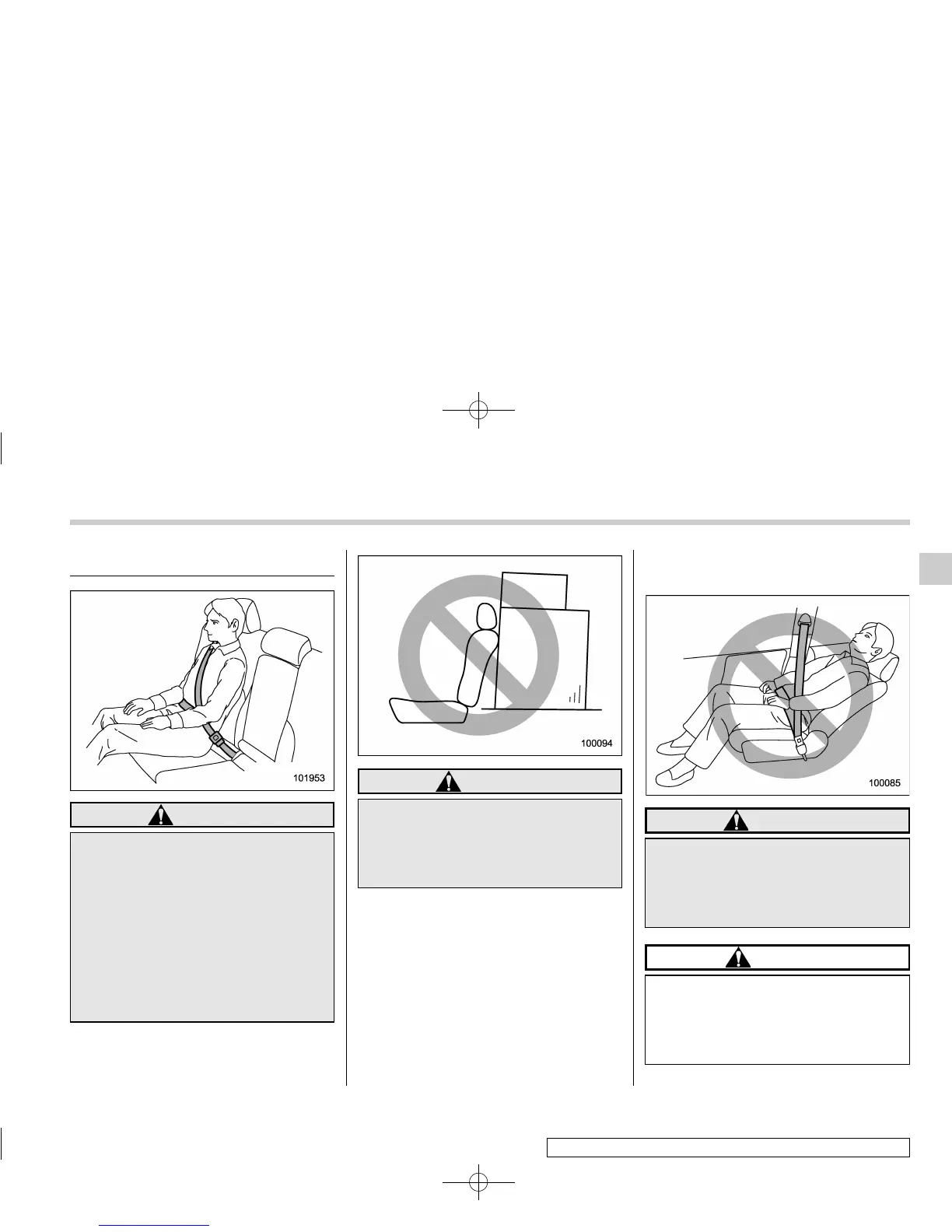 101953

100094

100085