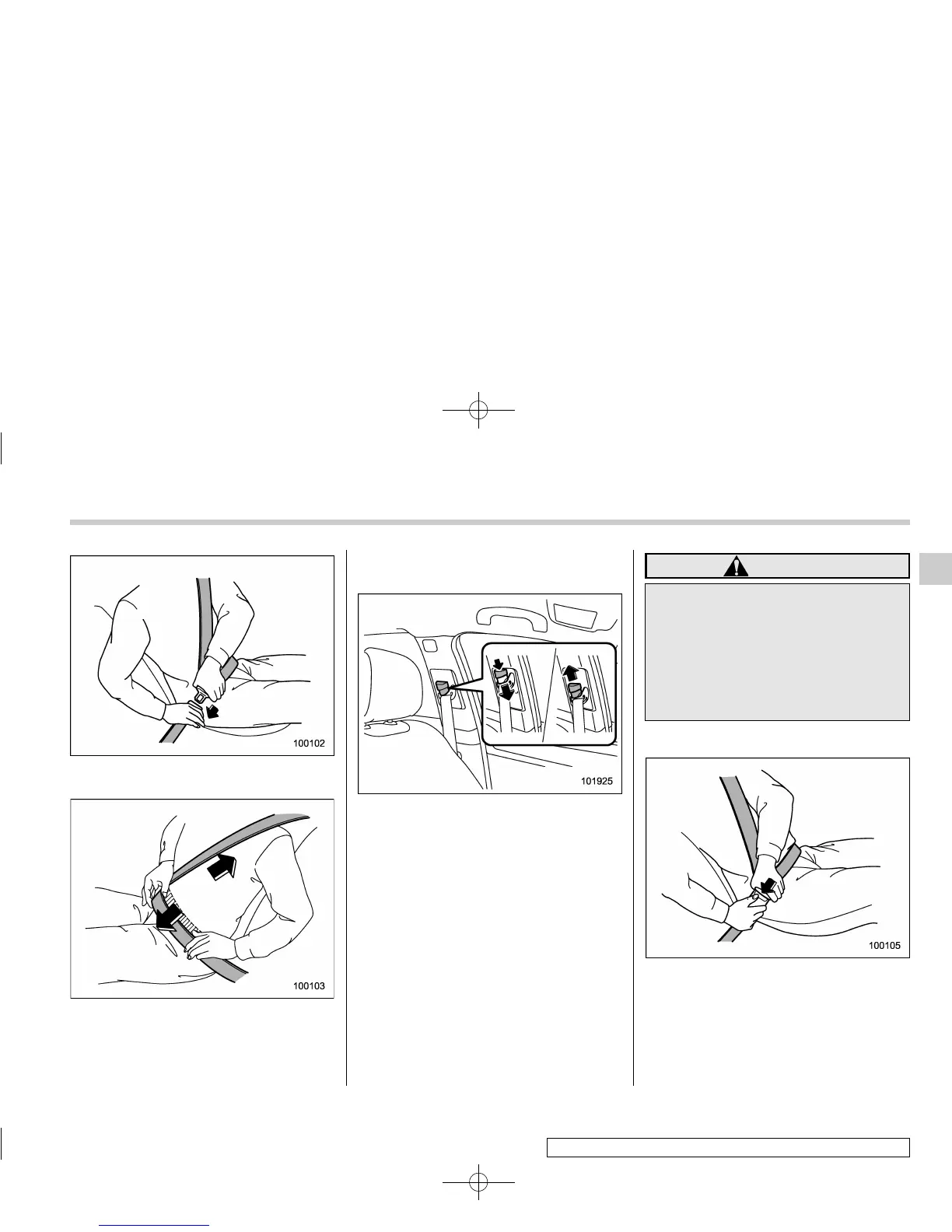 100102

100103

101925

100105