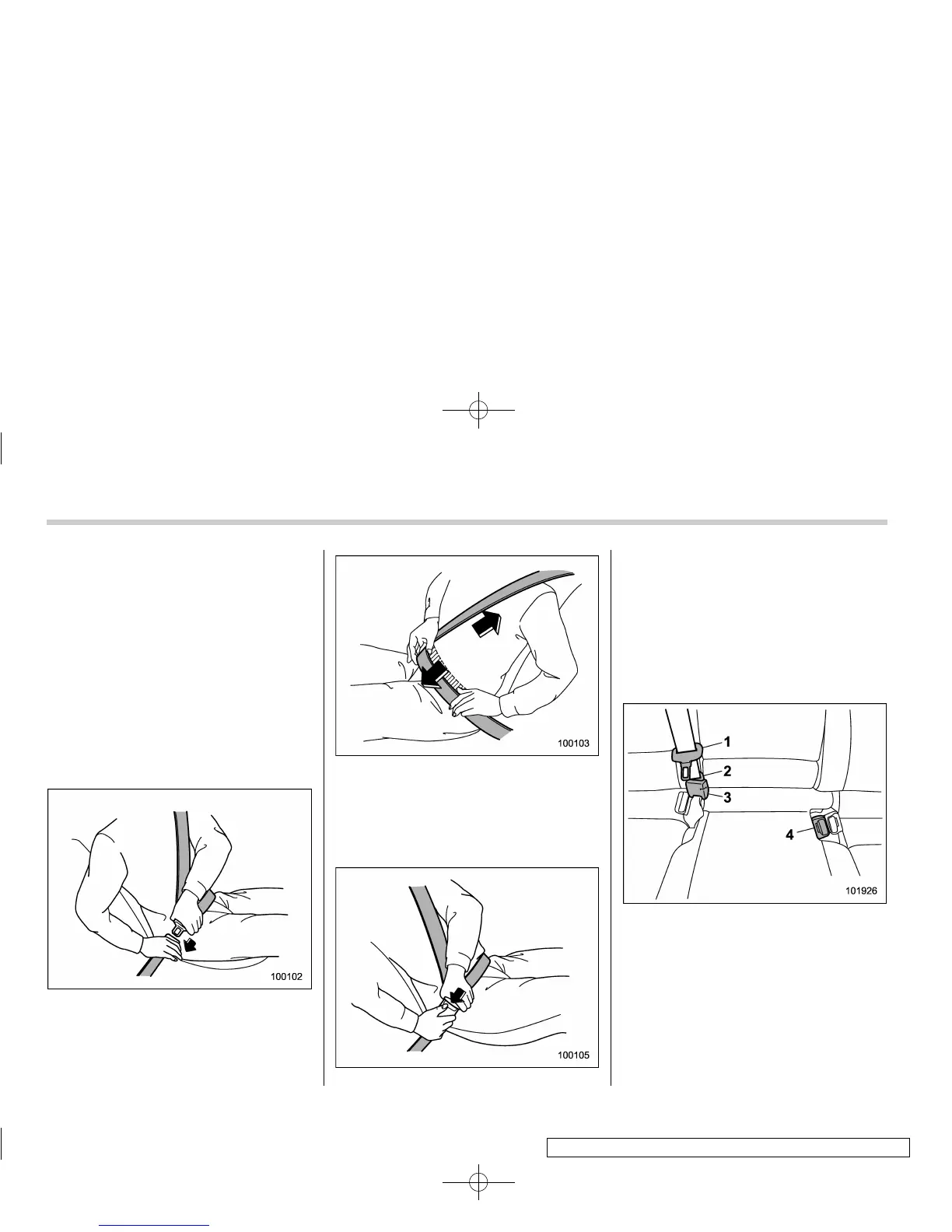 100102

100103

100105

1
2
3
4
101926