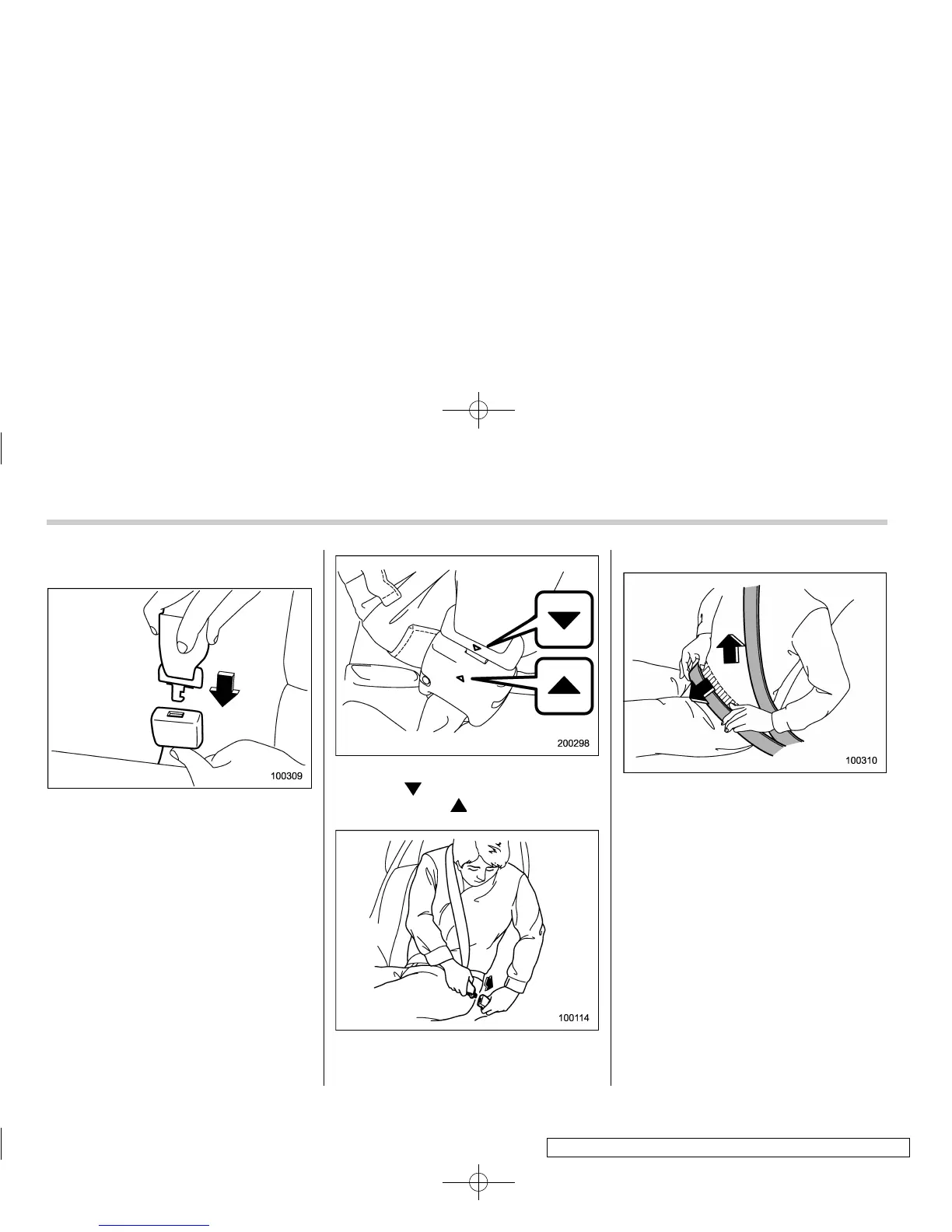 100309

200298

100114

100310