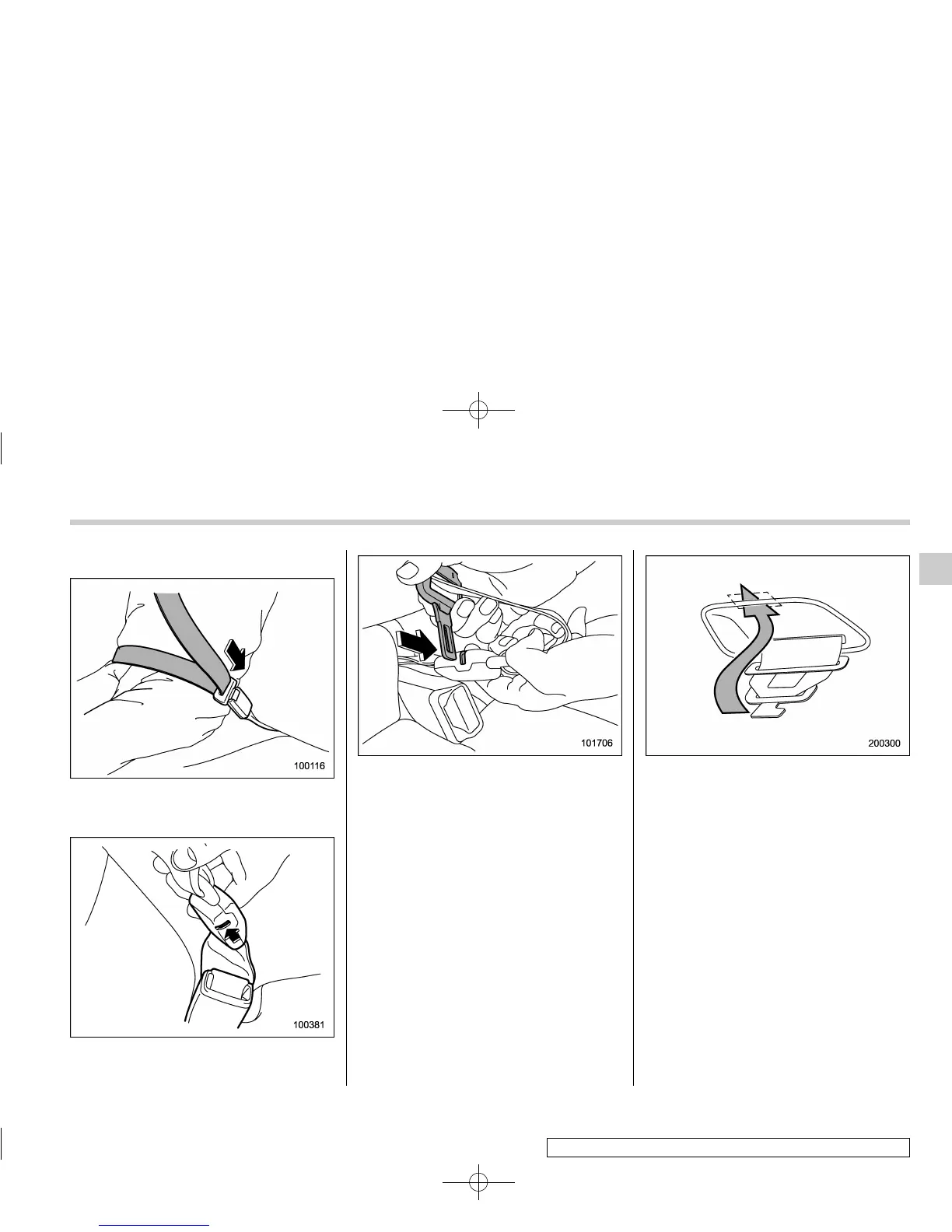 100116

100381

101706

200300