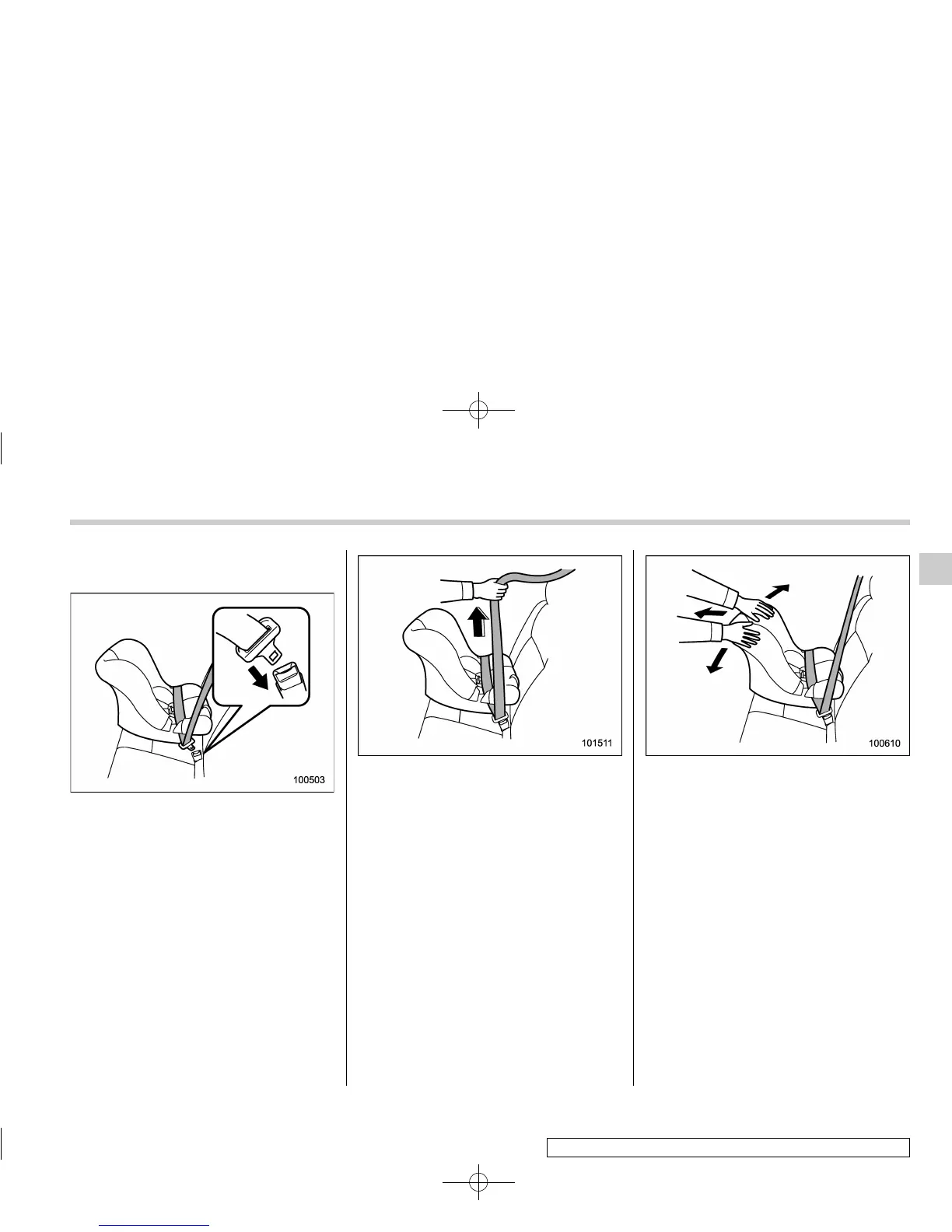 100503

101511

100610