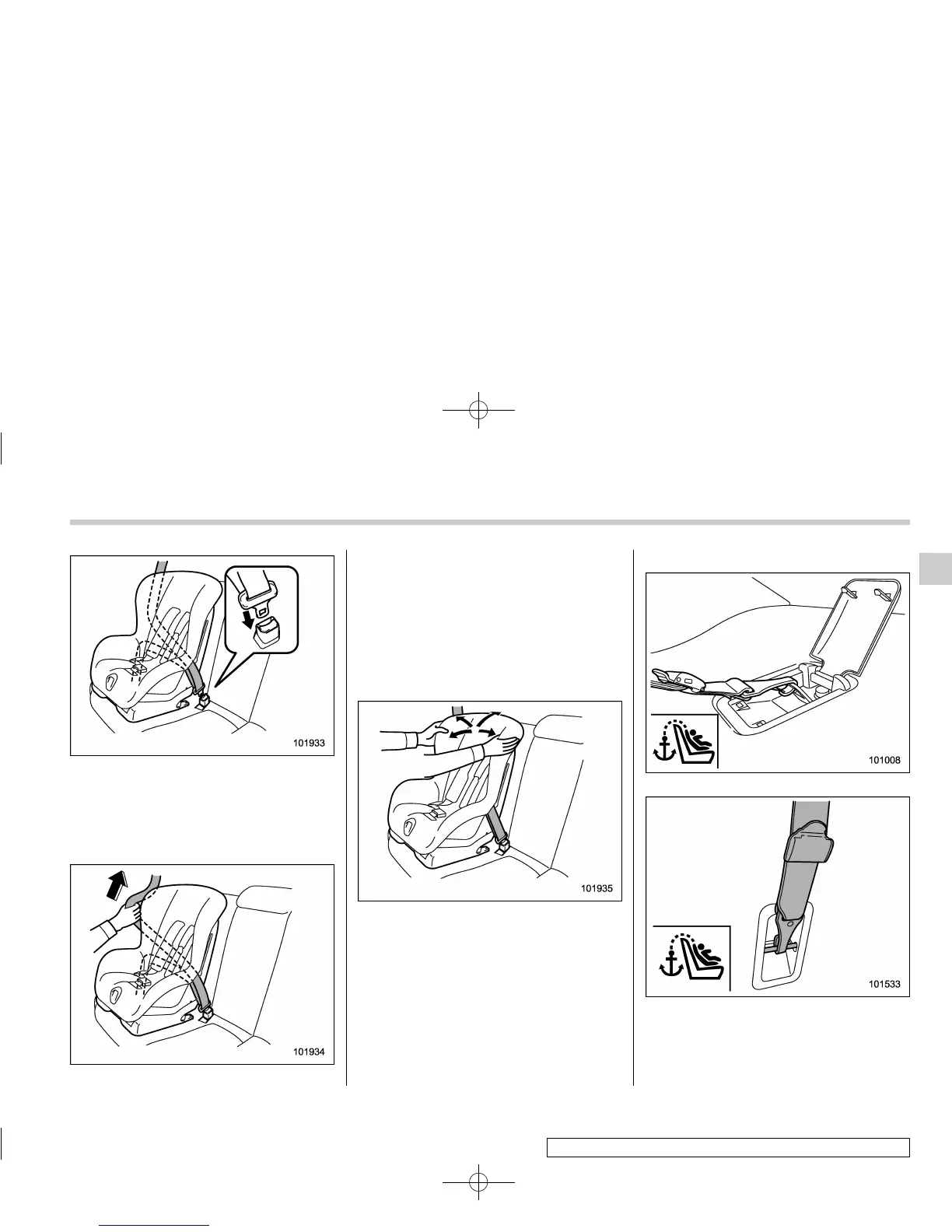 101933

101934

101935

101008

101533