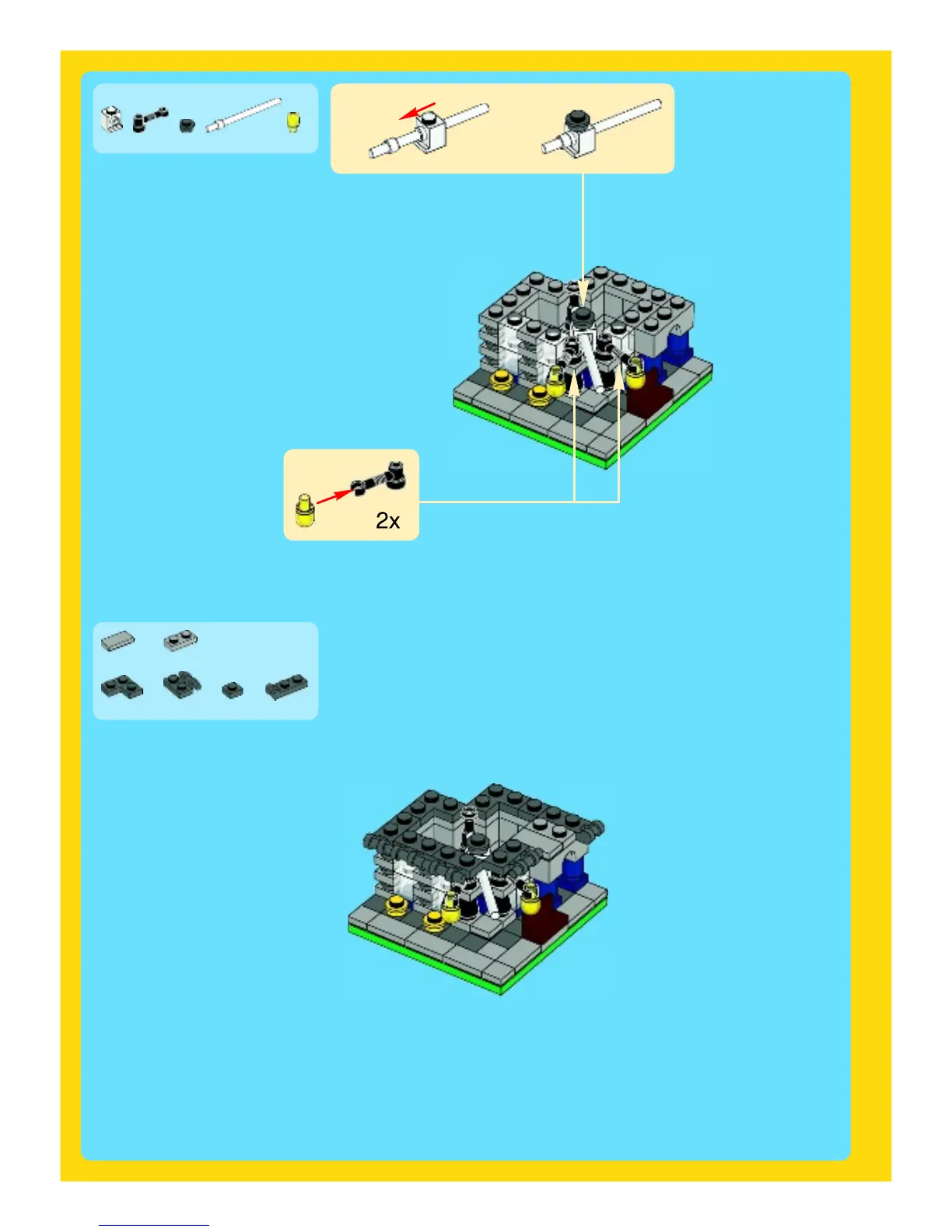 2x