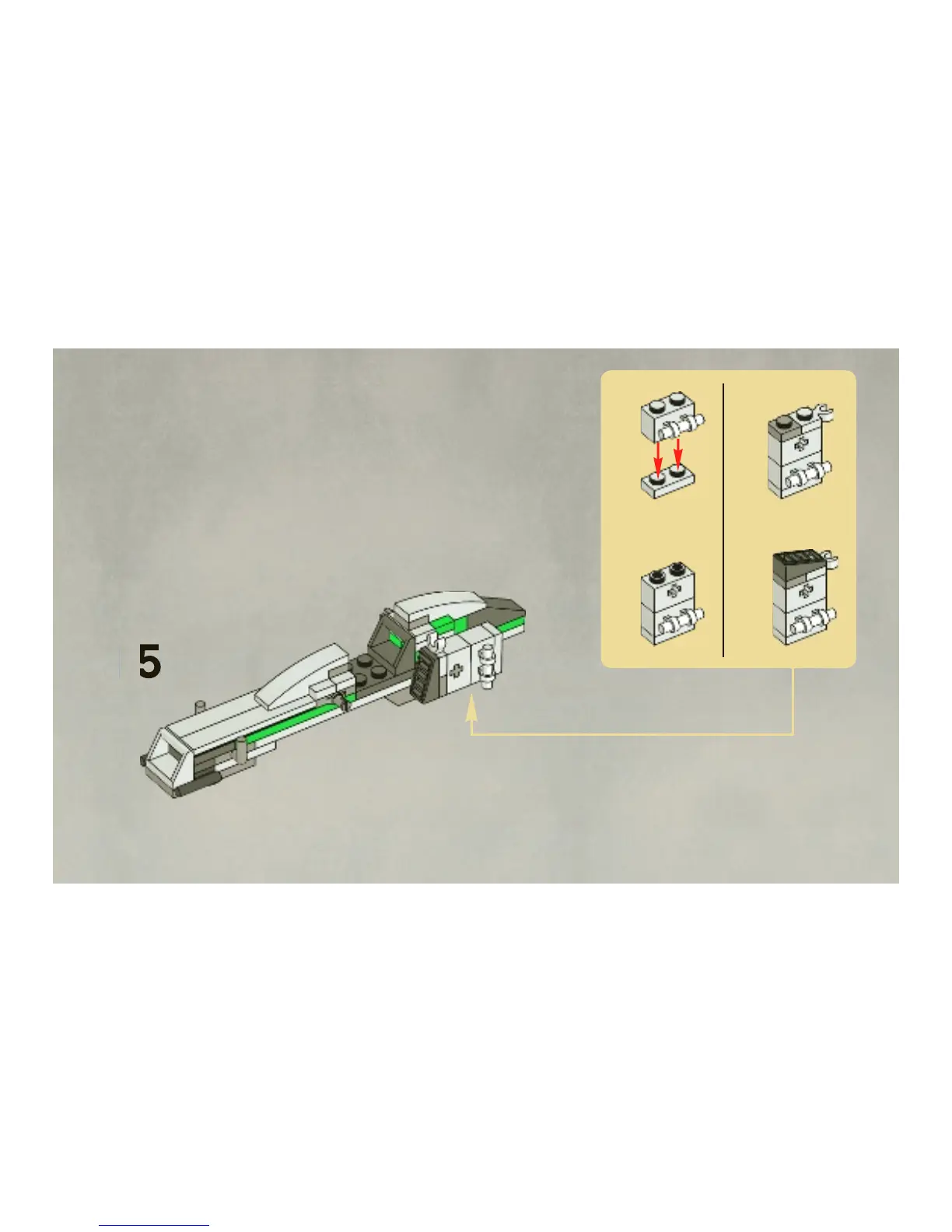 5