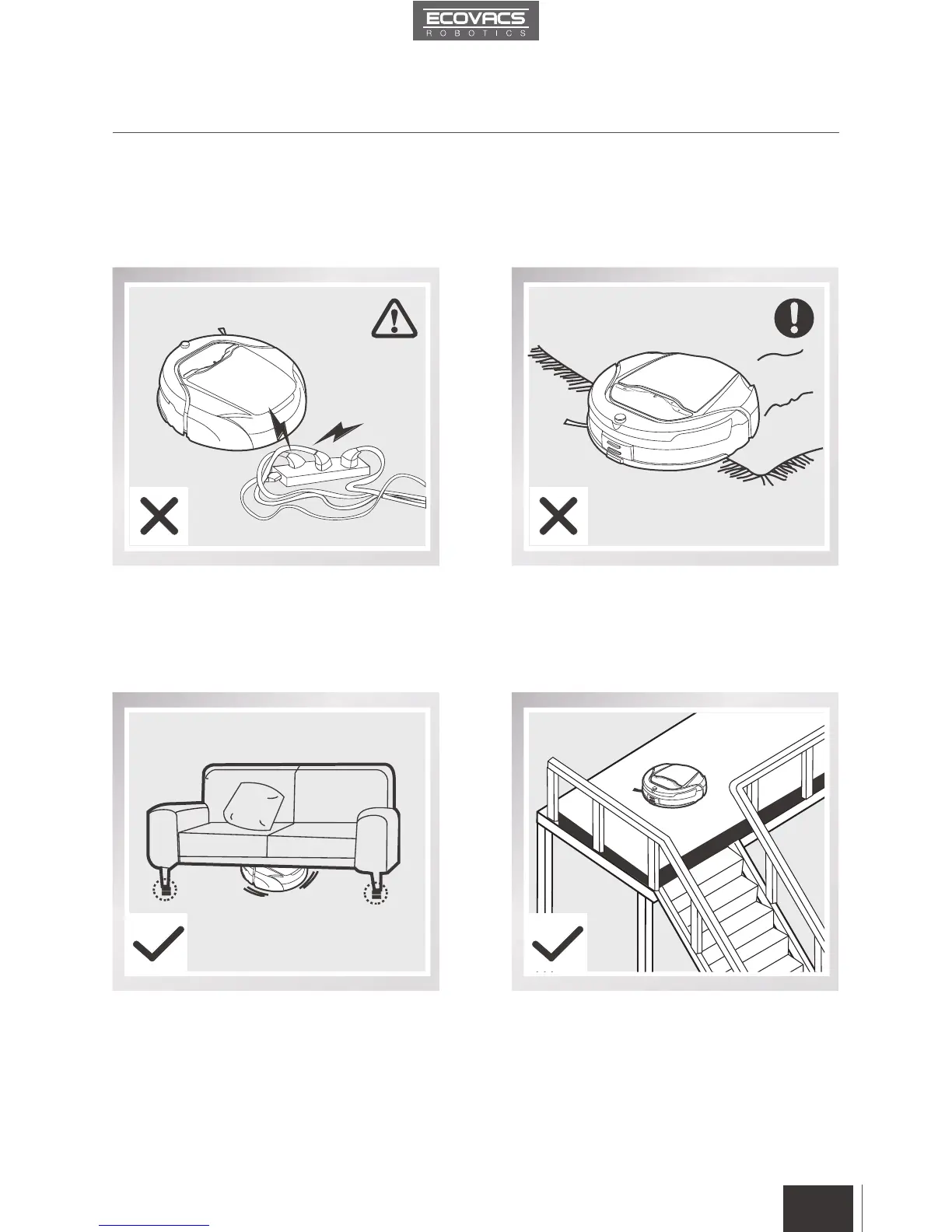 ECOVACS
ROBOTICS