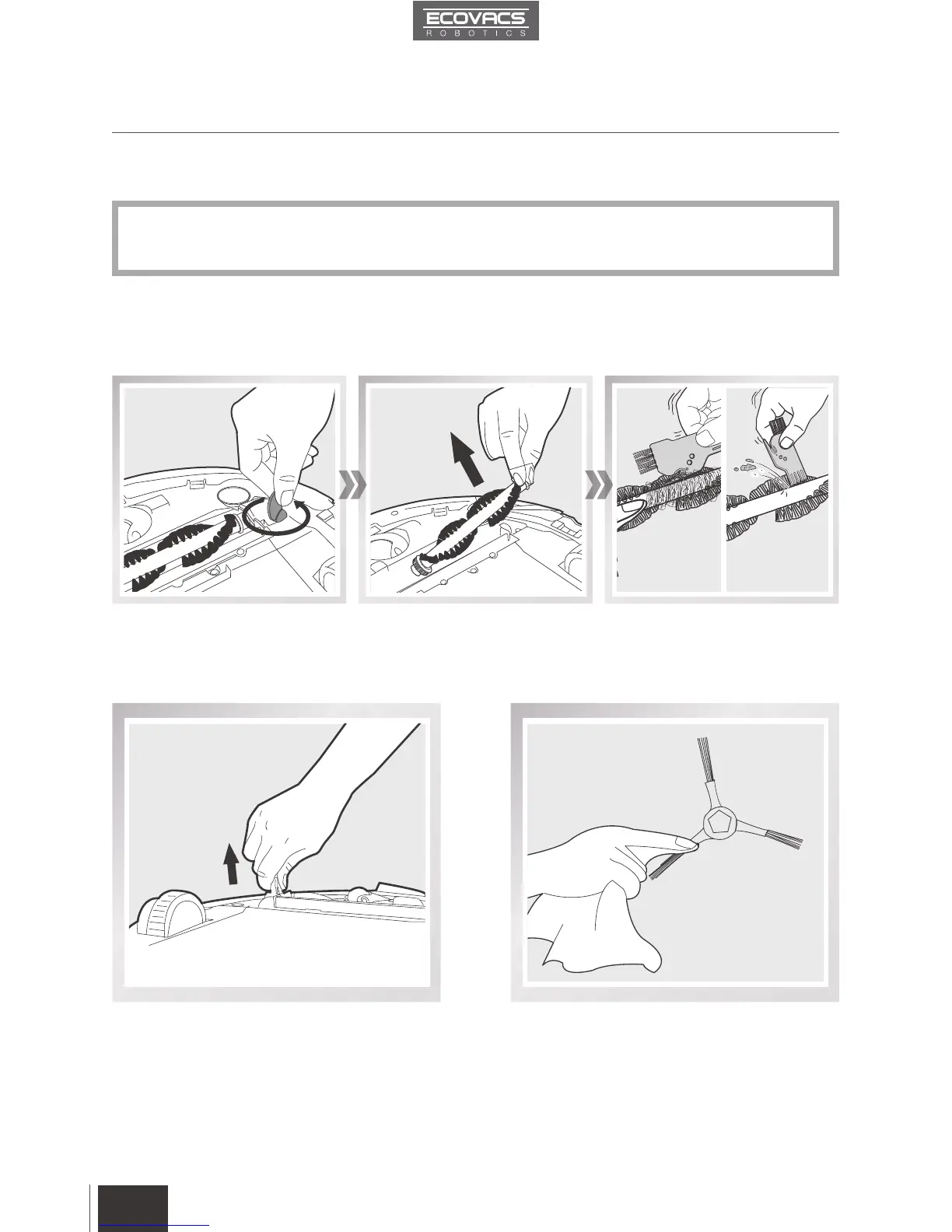 ECOVACS
ROBOTICS