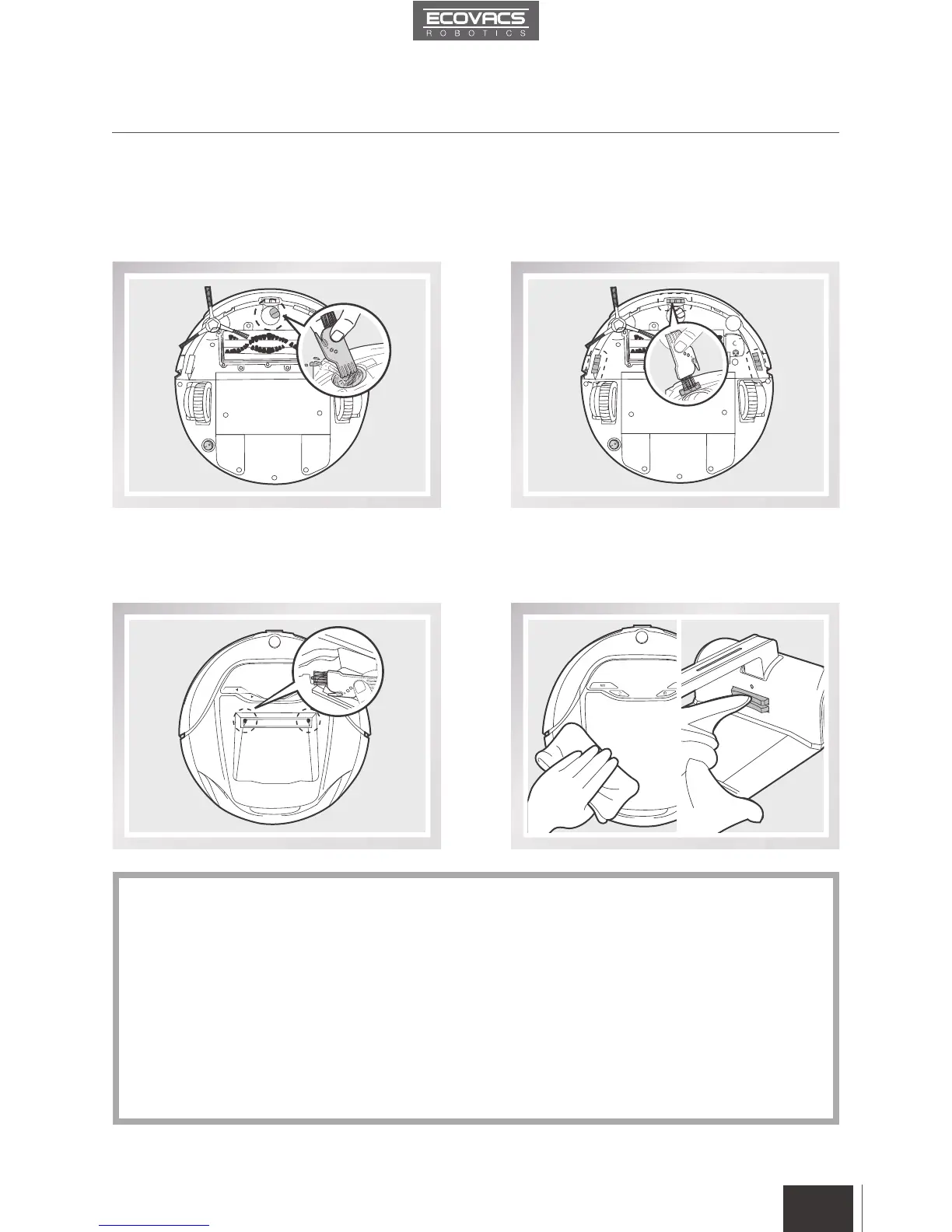 ECOVACS
ROBOTICS