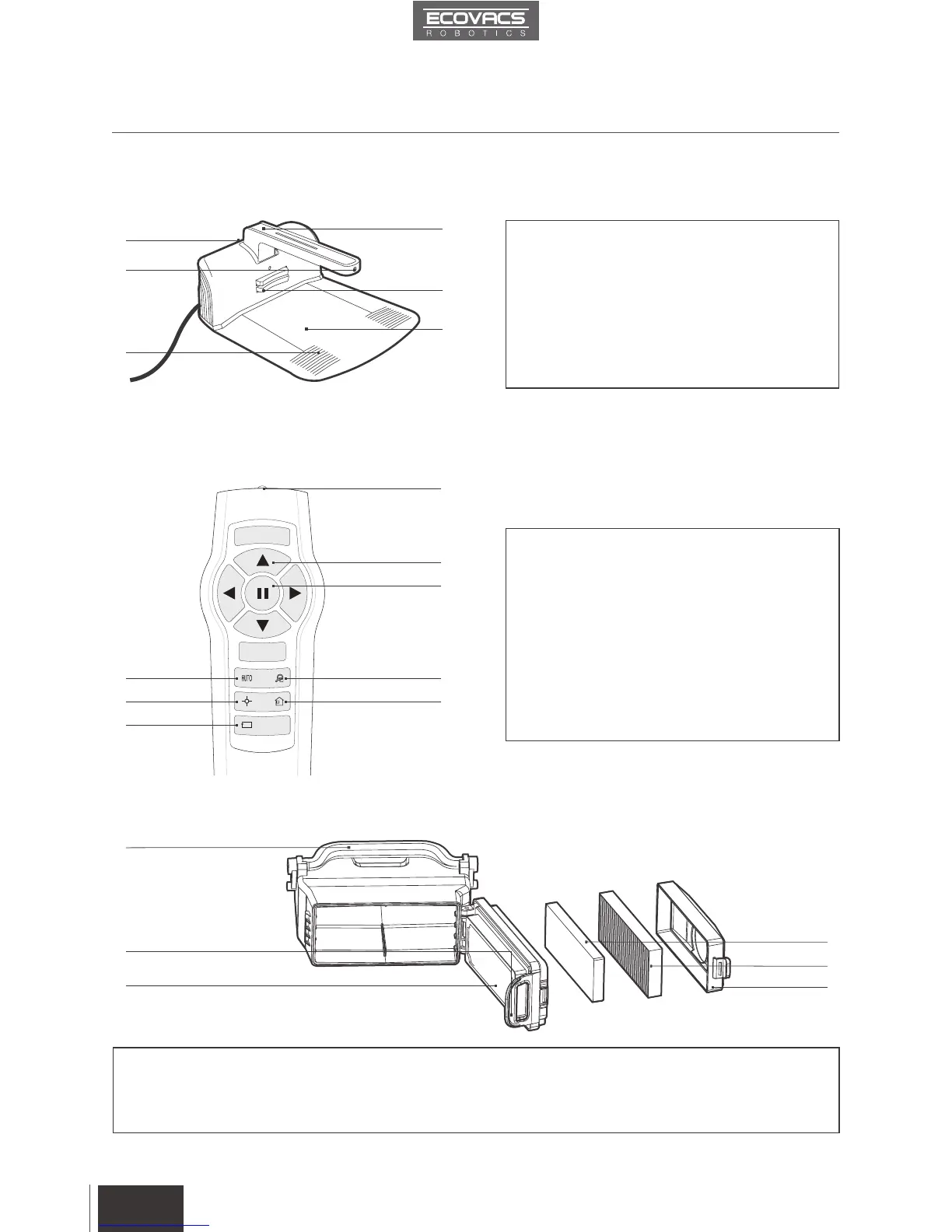 ECOVACS
ROBOTICS

AUTO