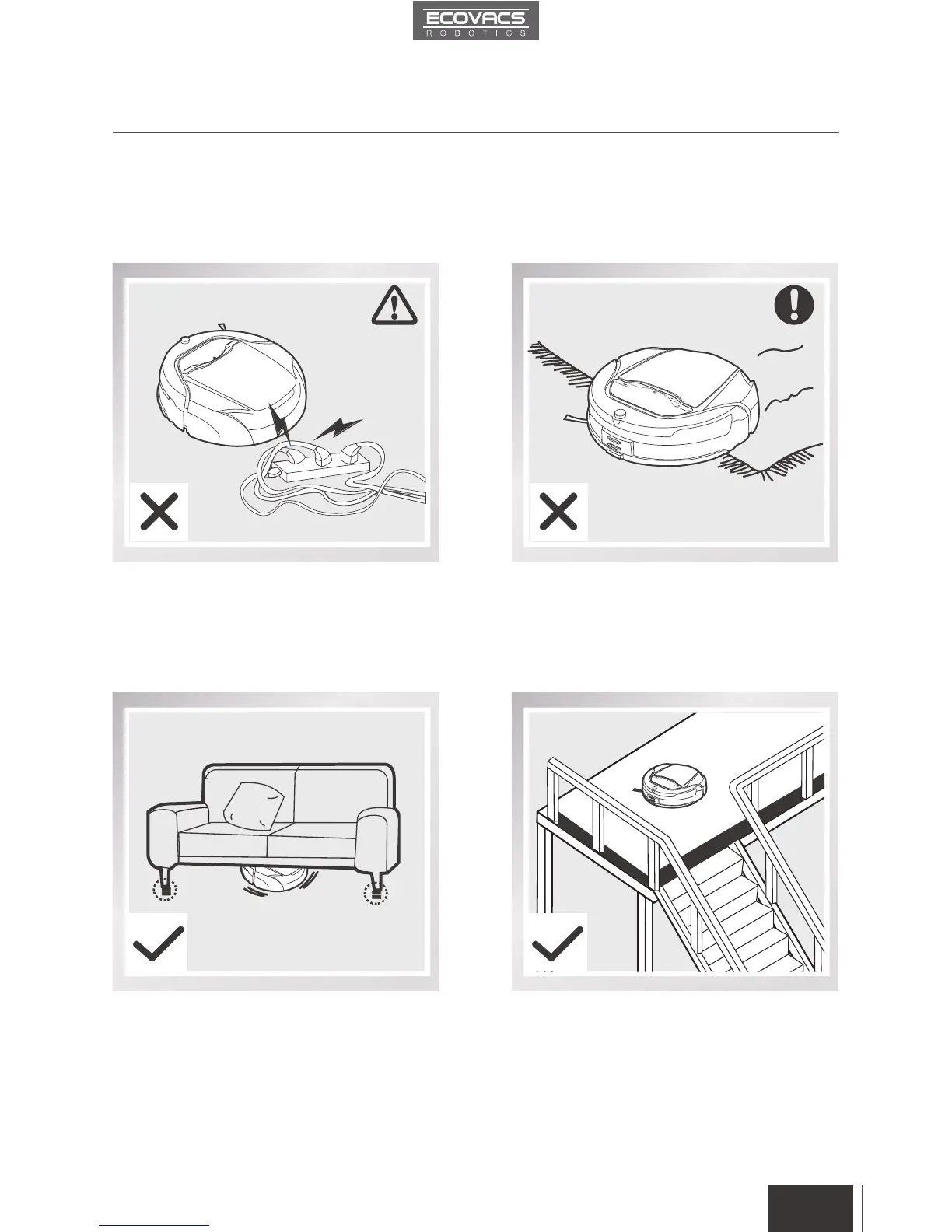 ECOVACS
ROBOTICS