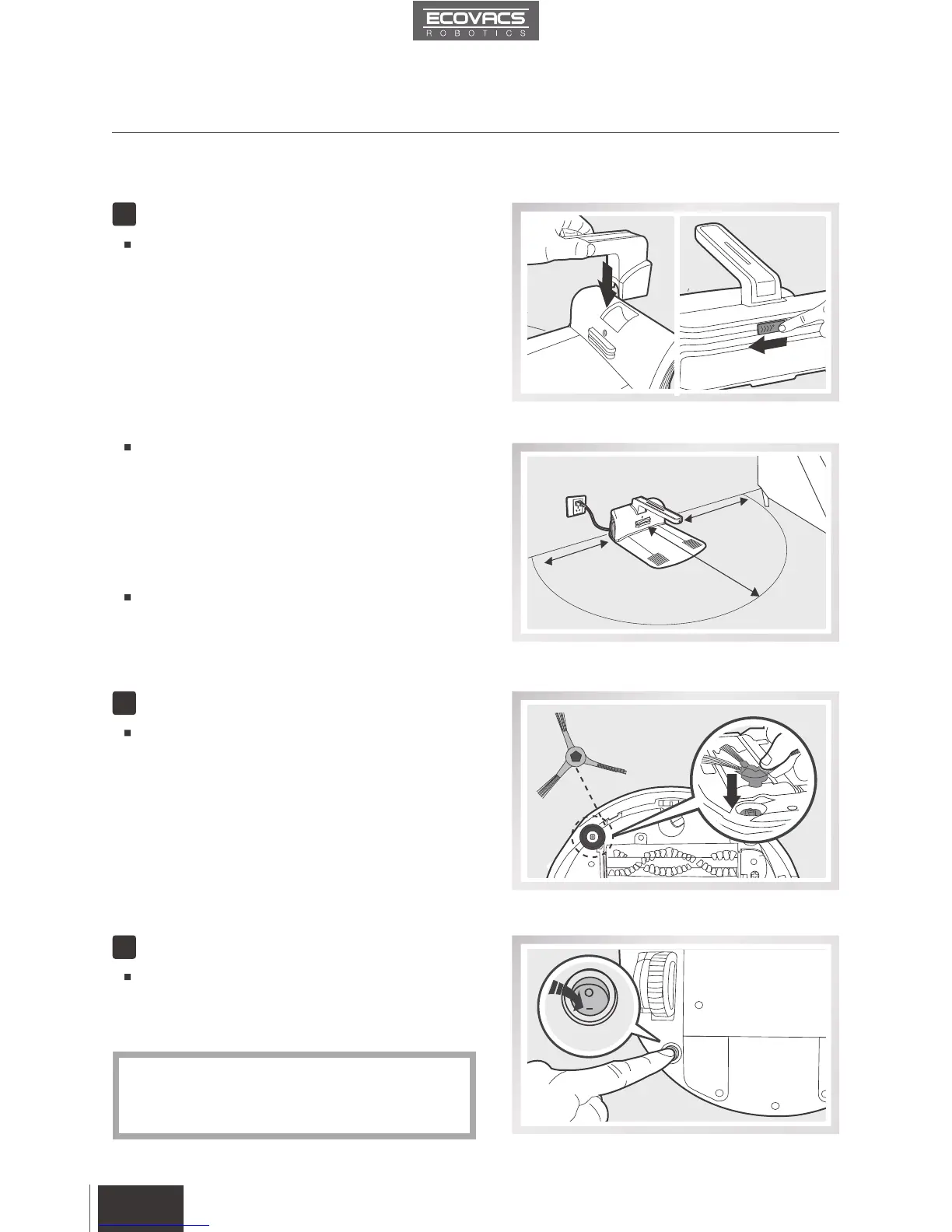 ECOVACS
ROBOTICS