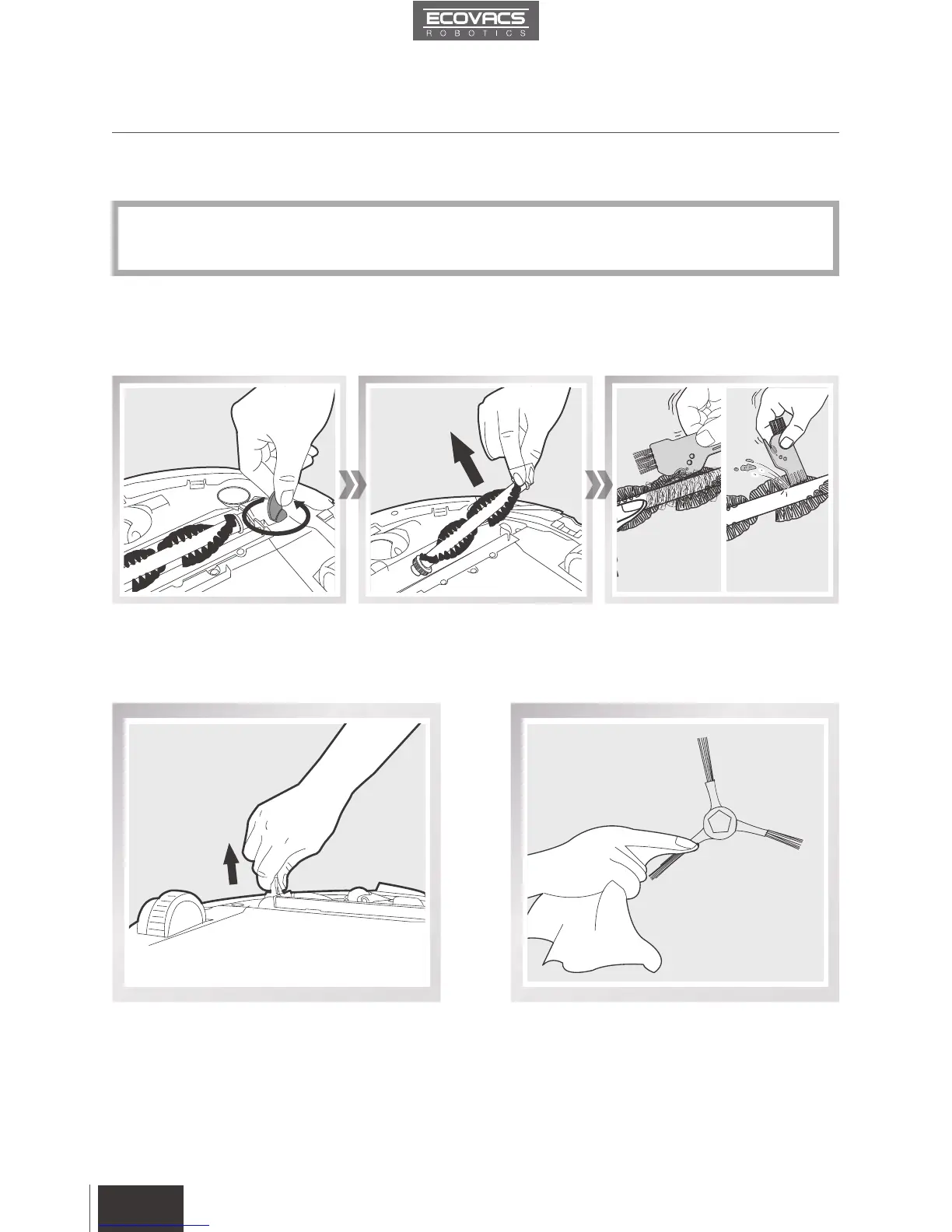 ECOVACS
ROBOTICS