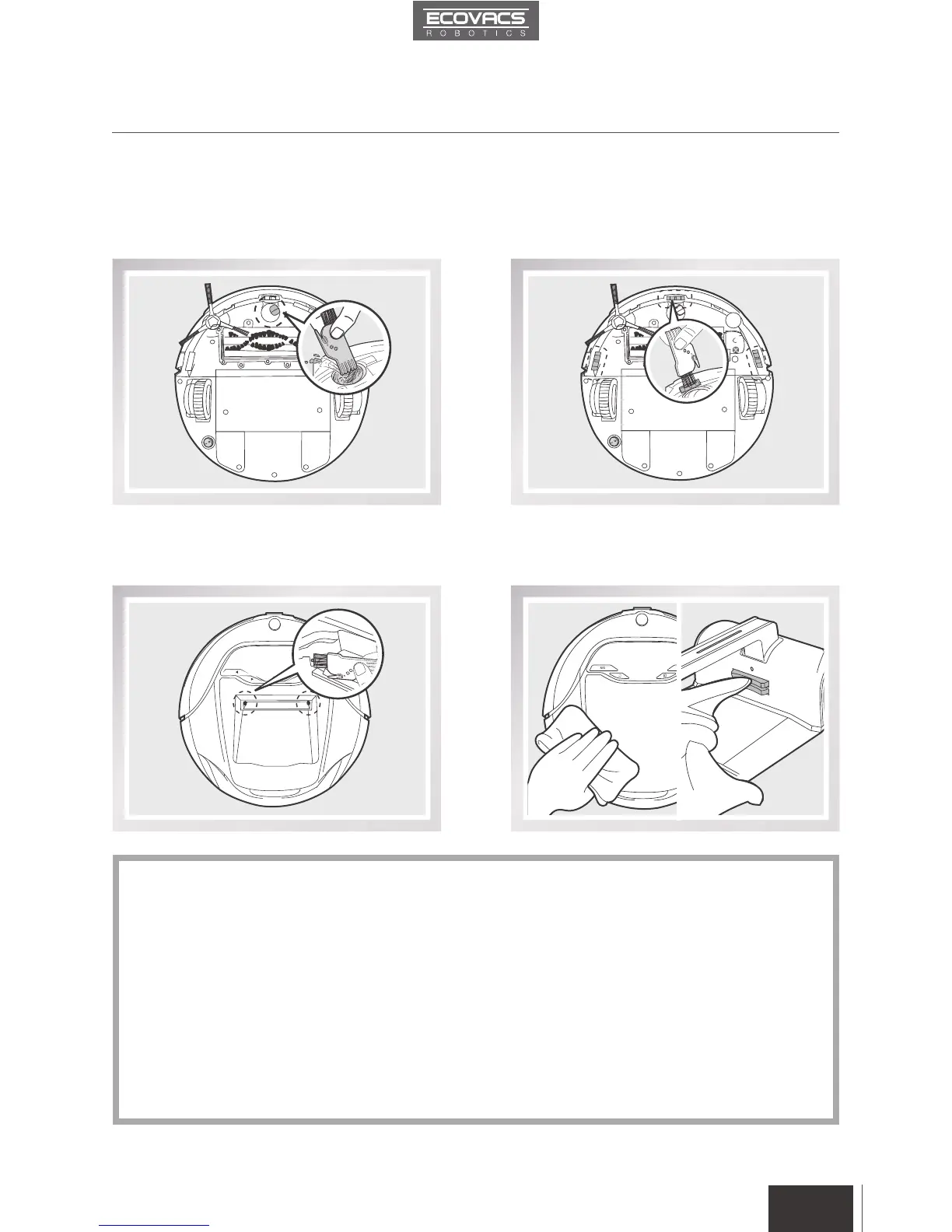 ECOVACS
ROBOTICS