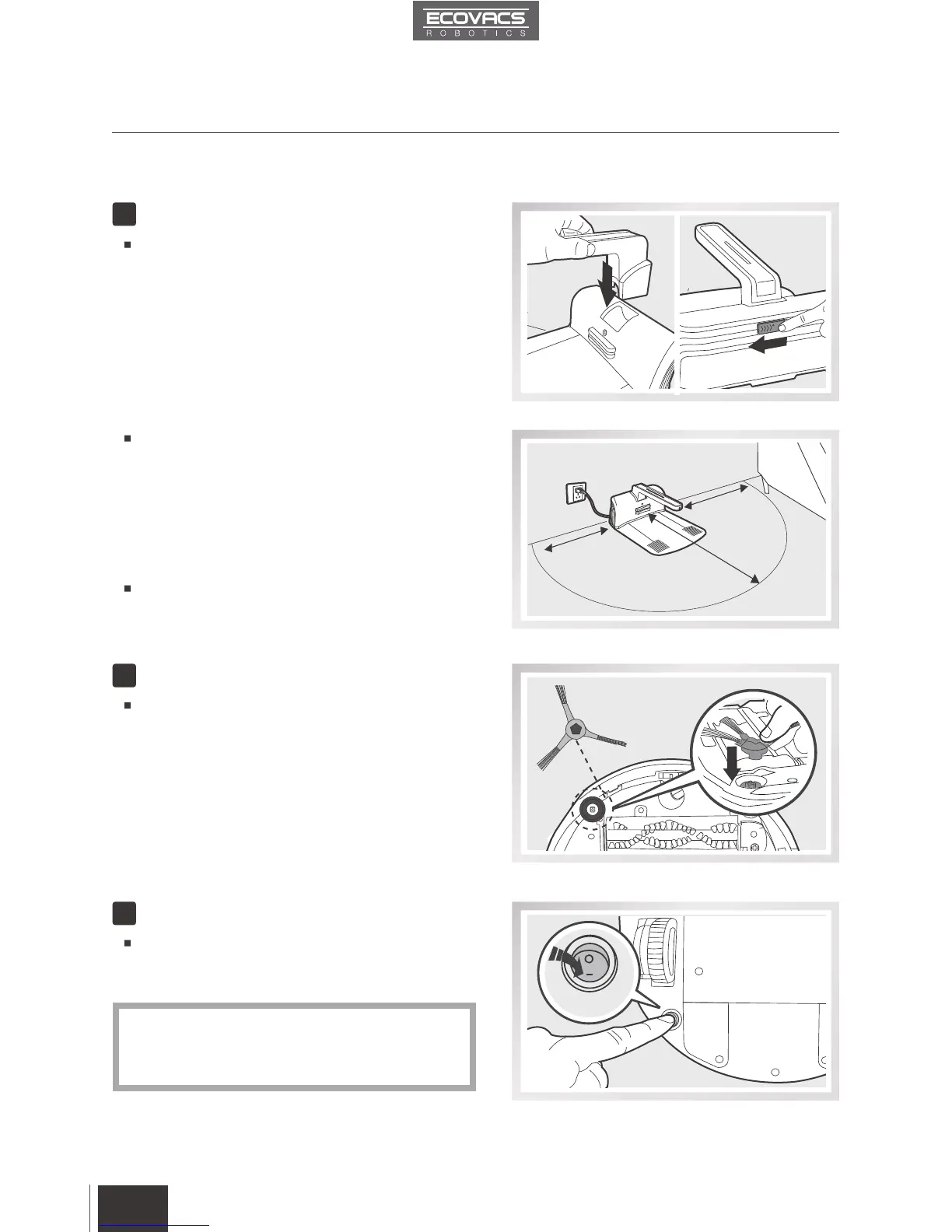 ECOVACS
ROBOTICS