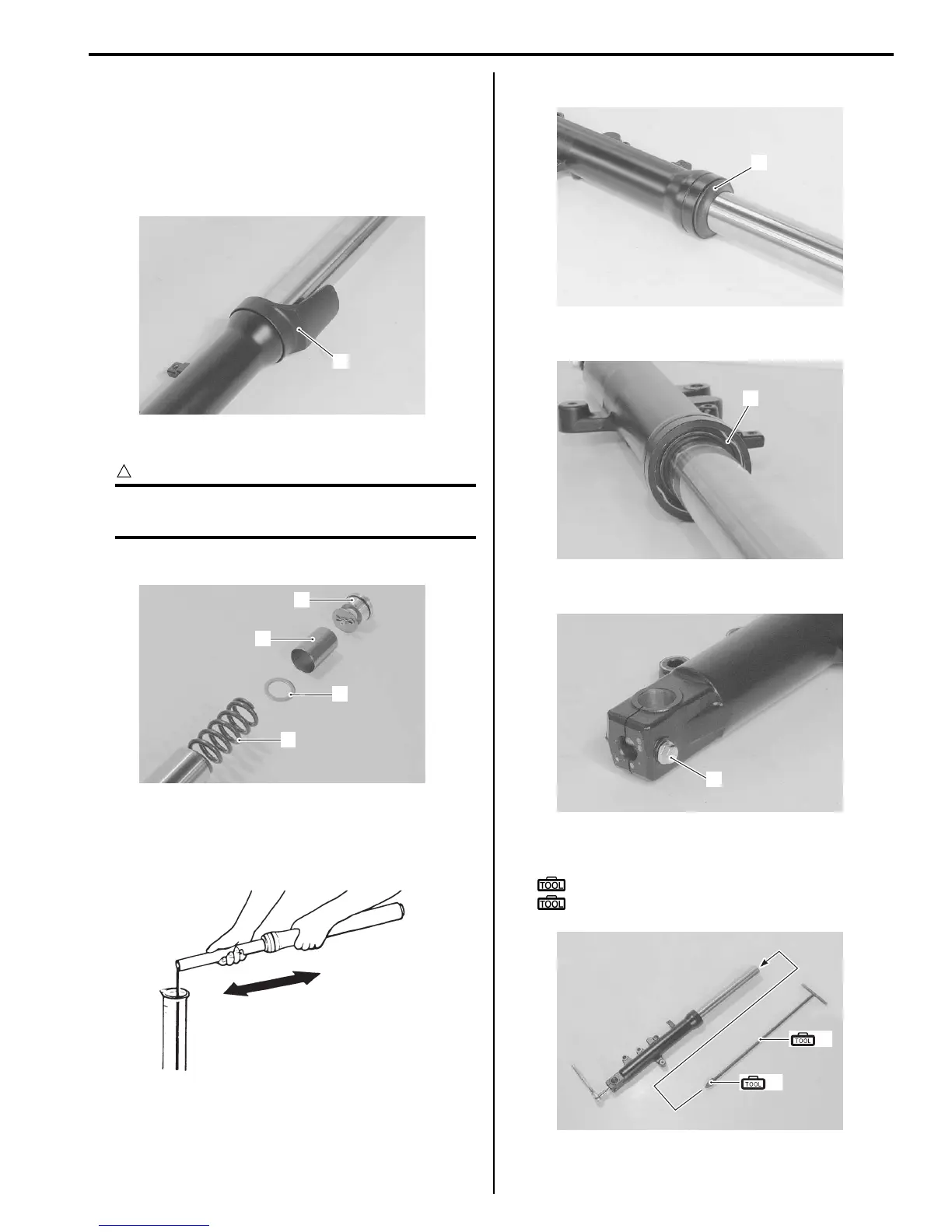 TOOL

TOOL

TOOL

TOOL