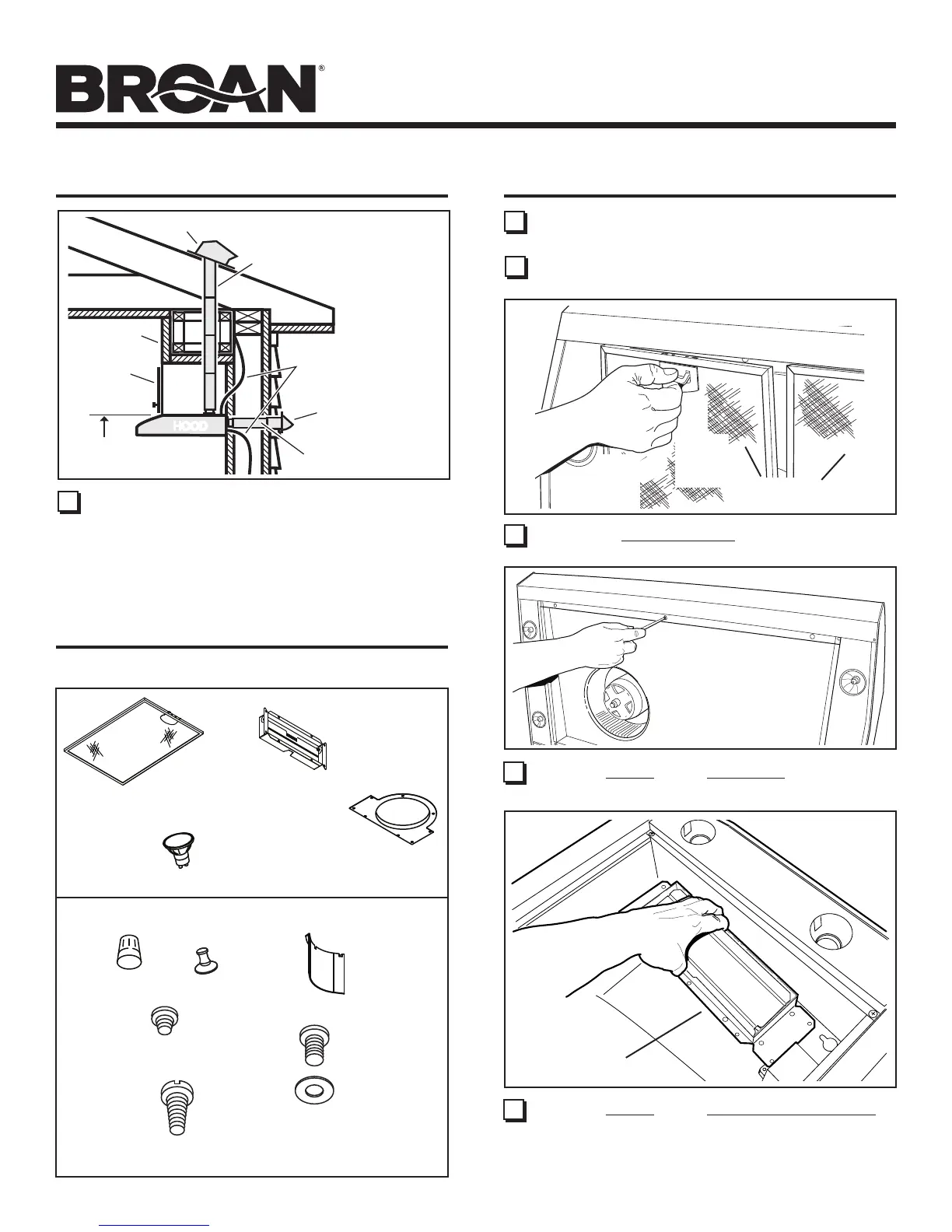 BROAN®

HOOD