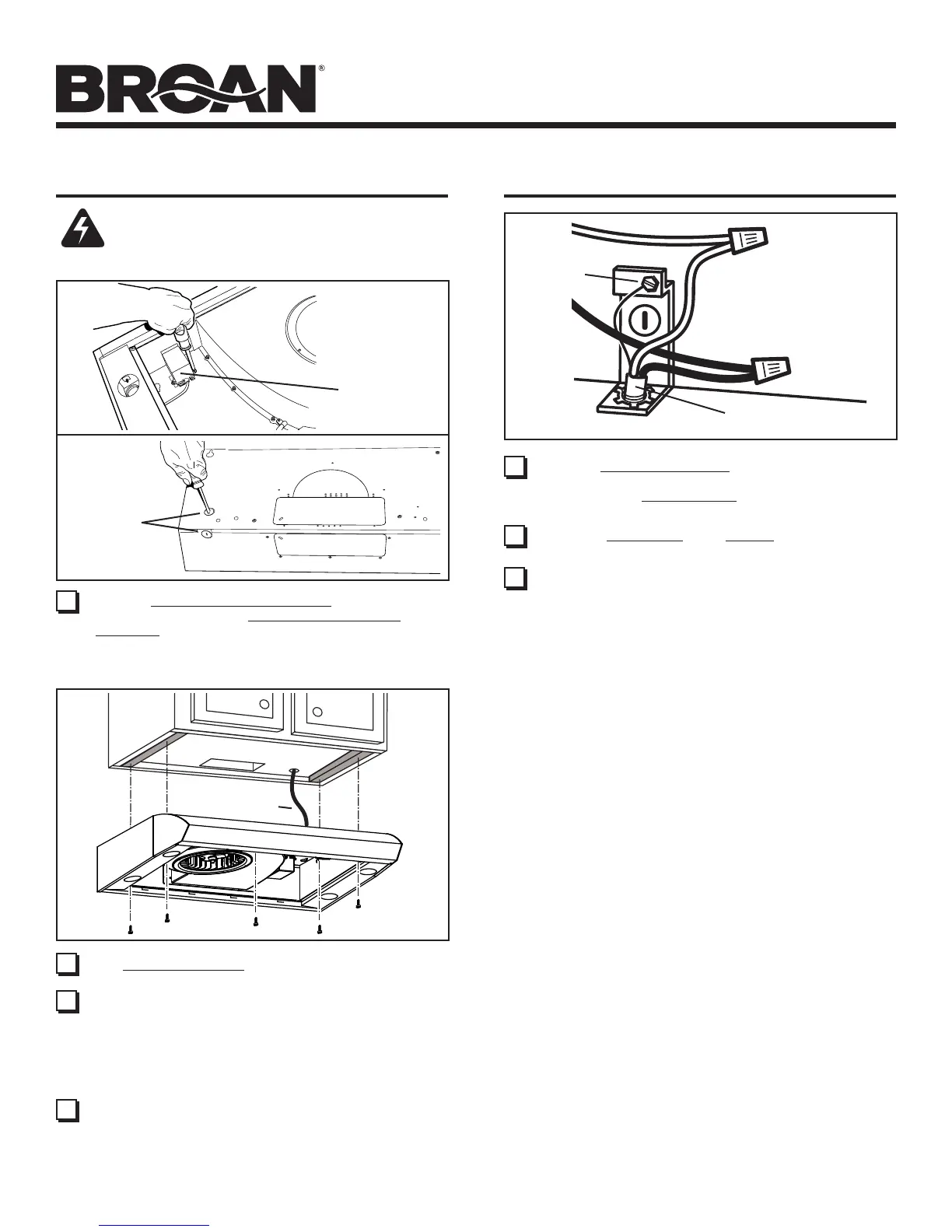 BROAN®