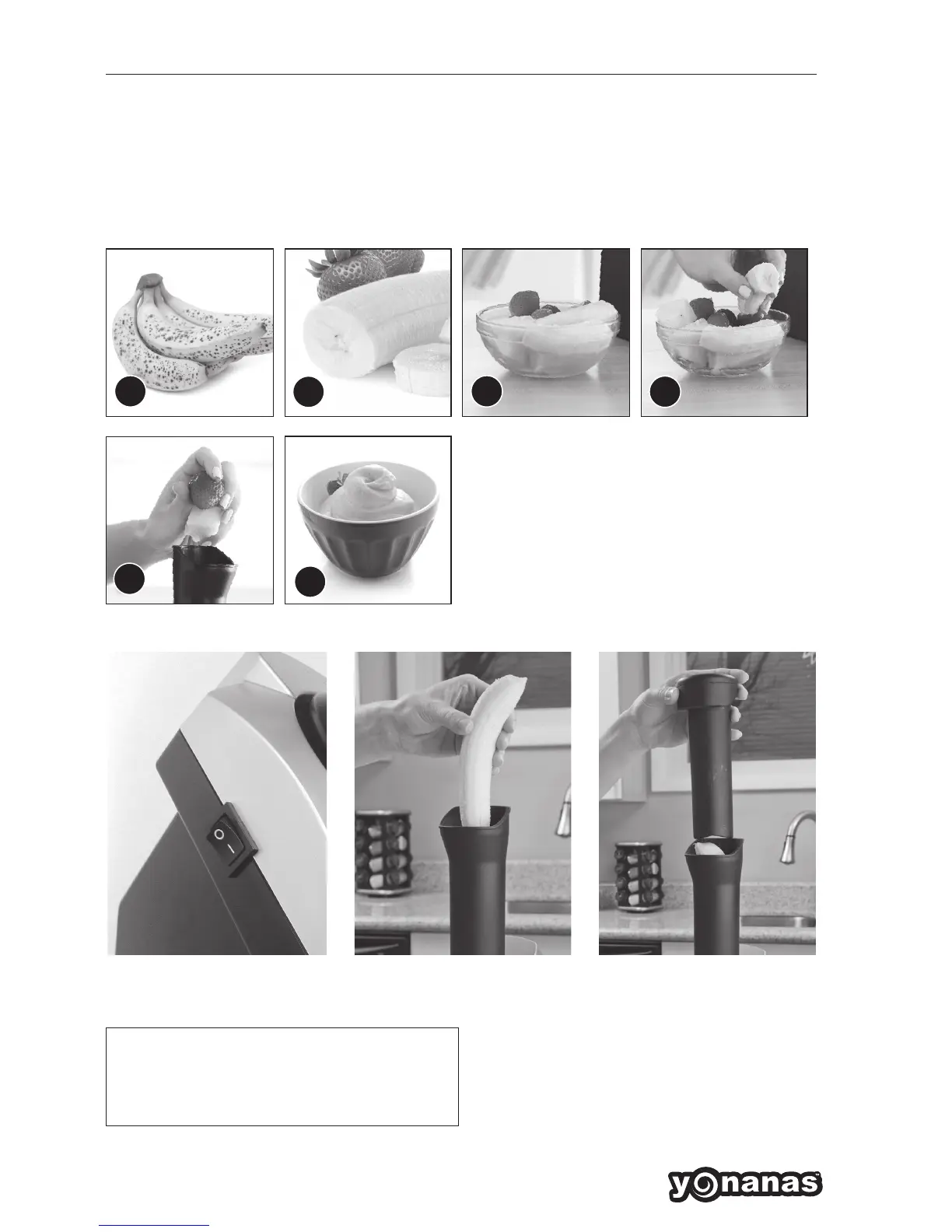 yonanas