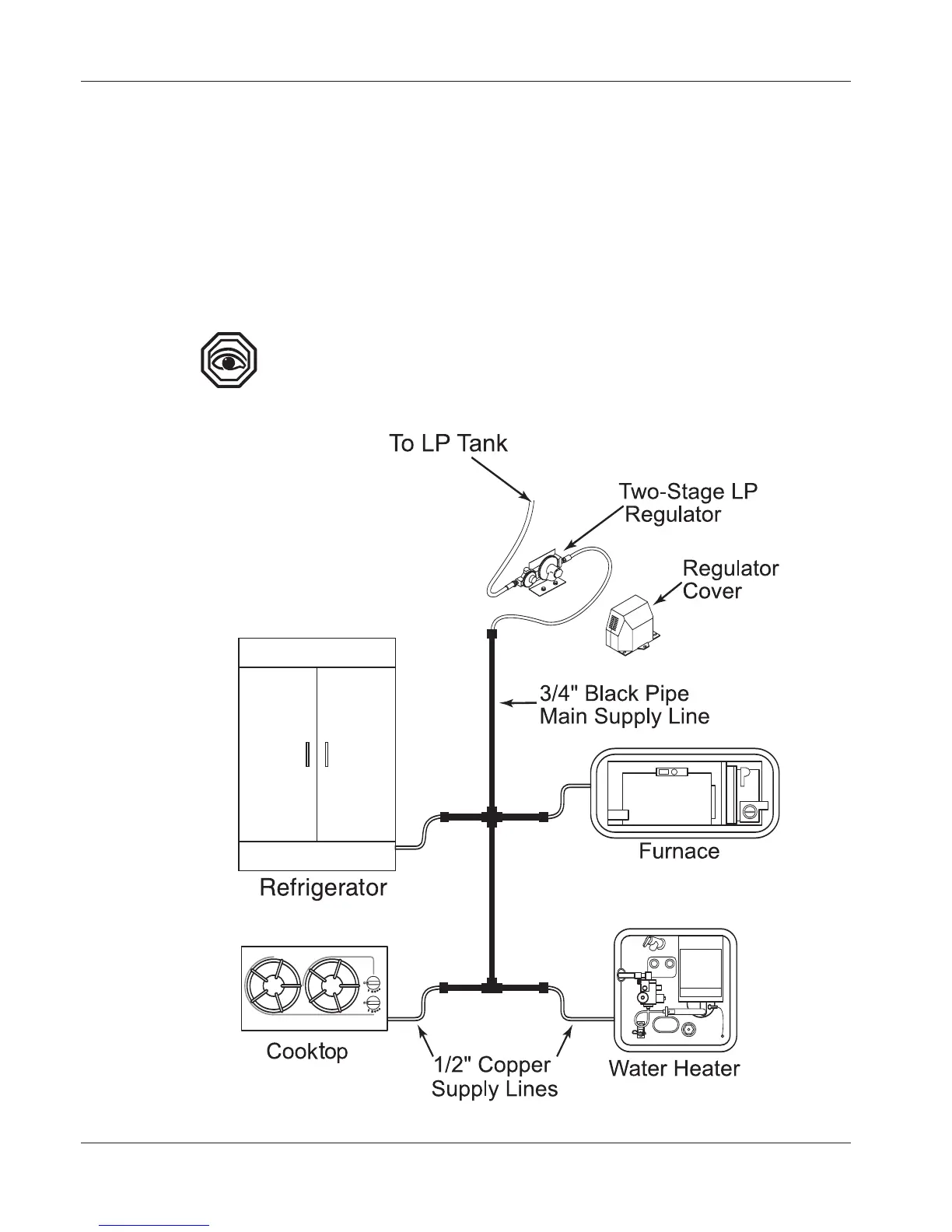 To LP Tank

Two-Stage LP Regulator

Regulator Cover

3/4" Black Pipe Main Supply Line

Furnace

Refrigerator

Cooktop

1/2" Copper Supply Lines

Water Heater