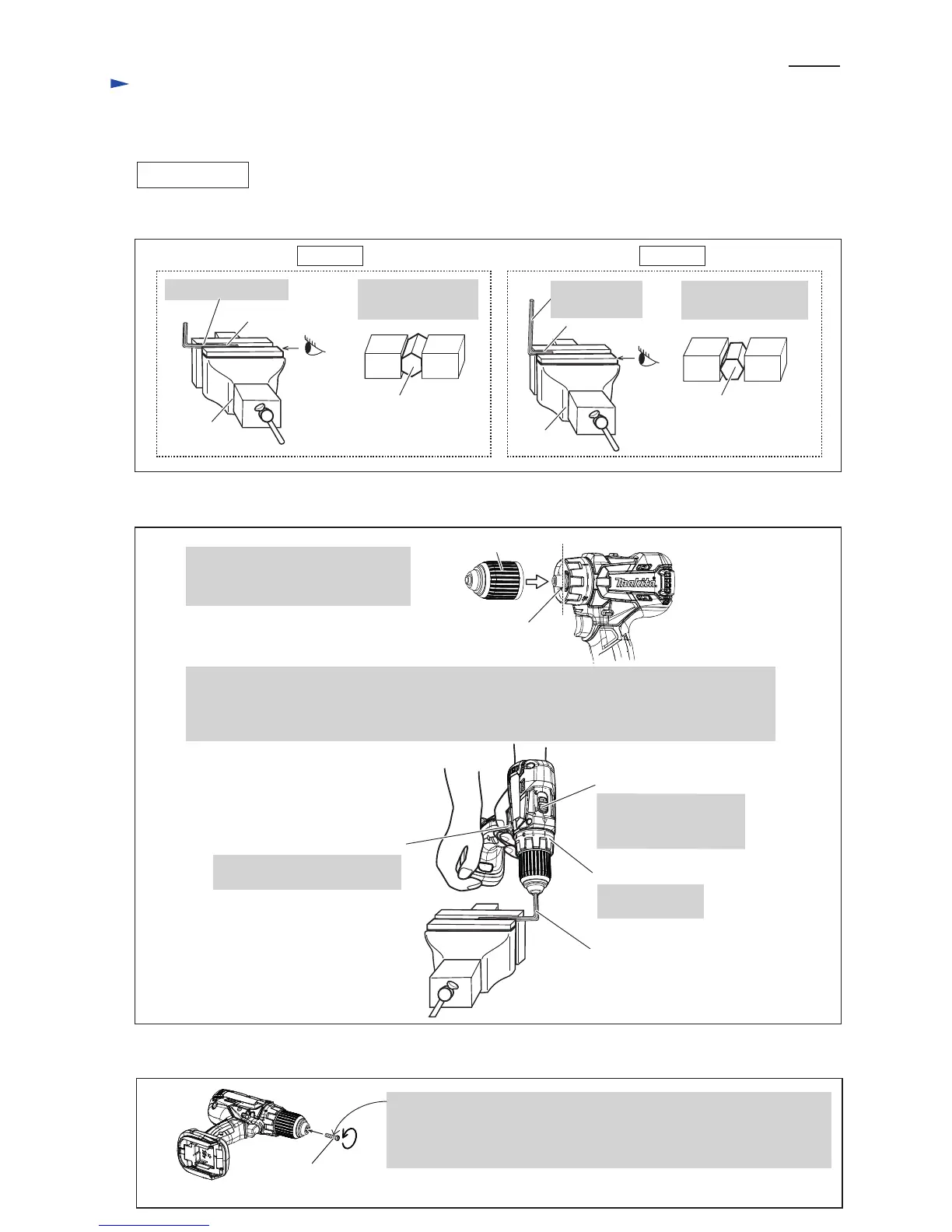 Makita