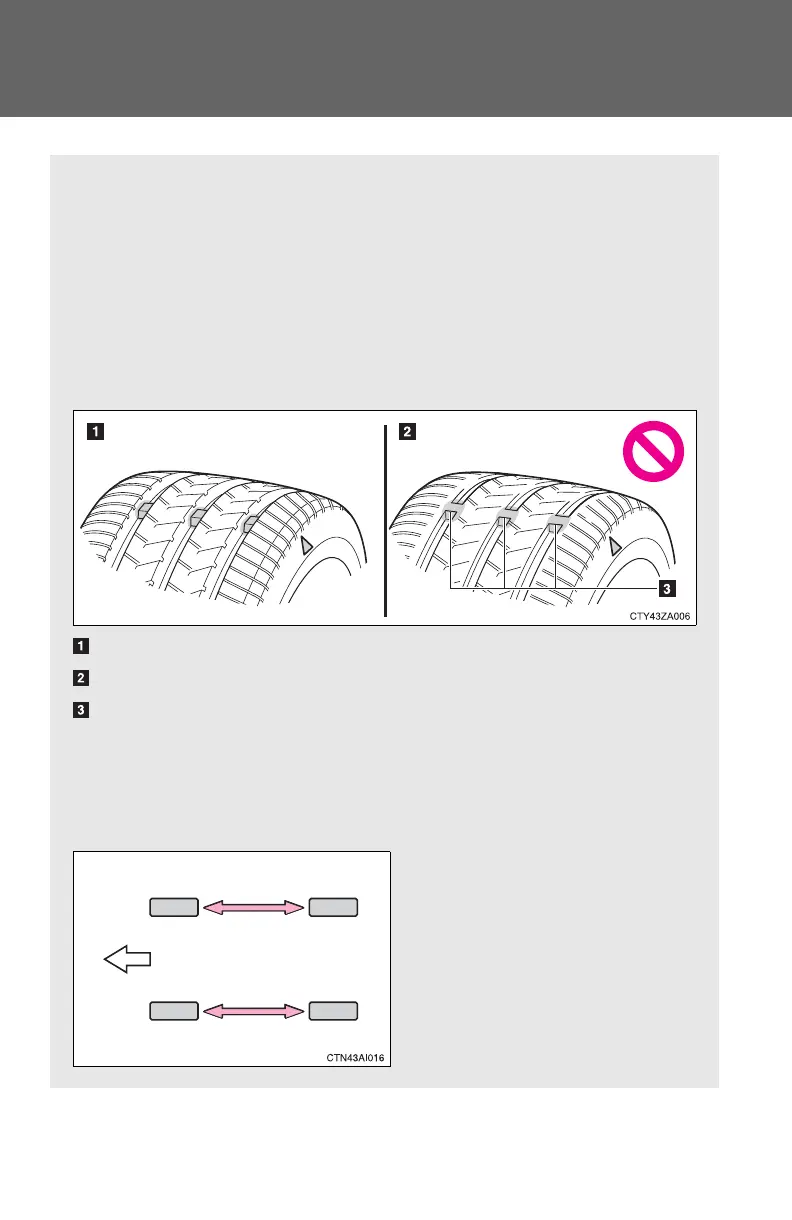 1

2

3

CTY43ZA006

1

2

3

CTN43AI016