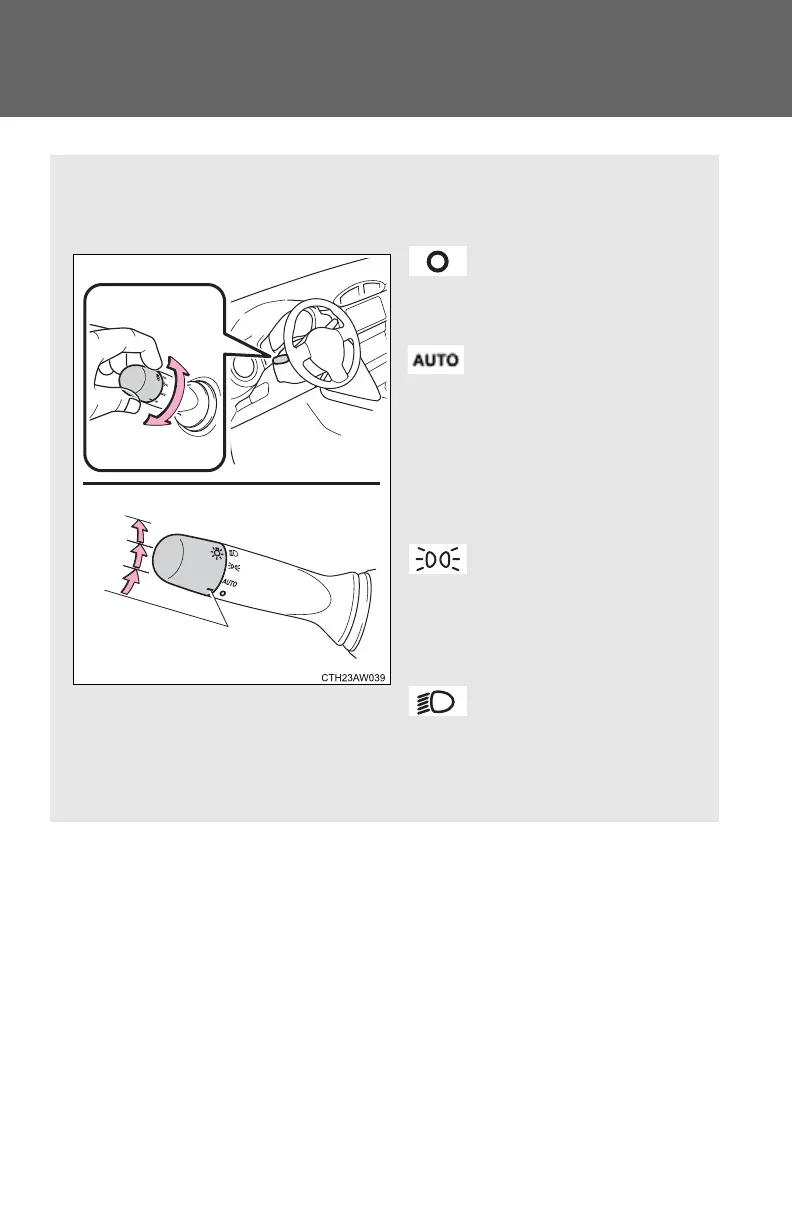 AUTO

AUTO

CTH23AW039