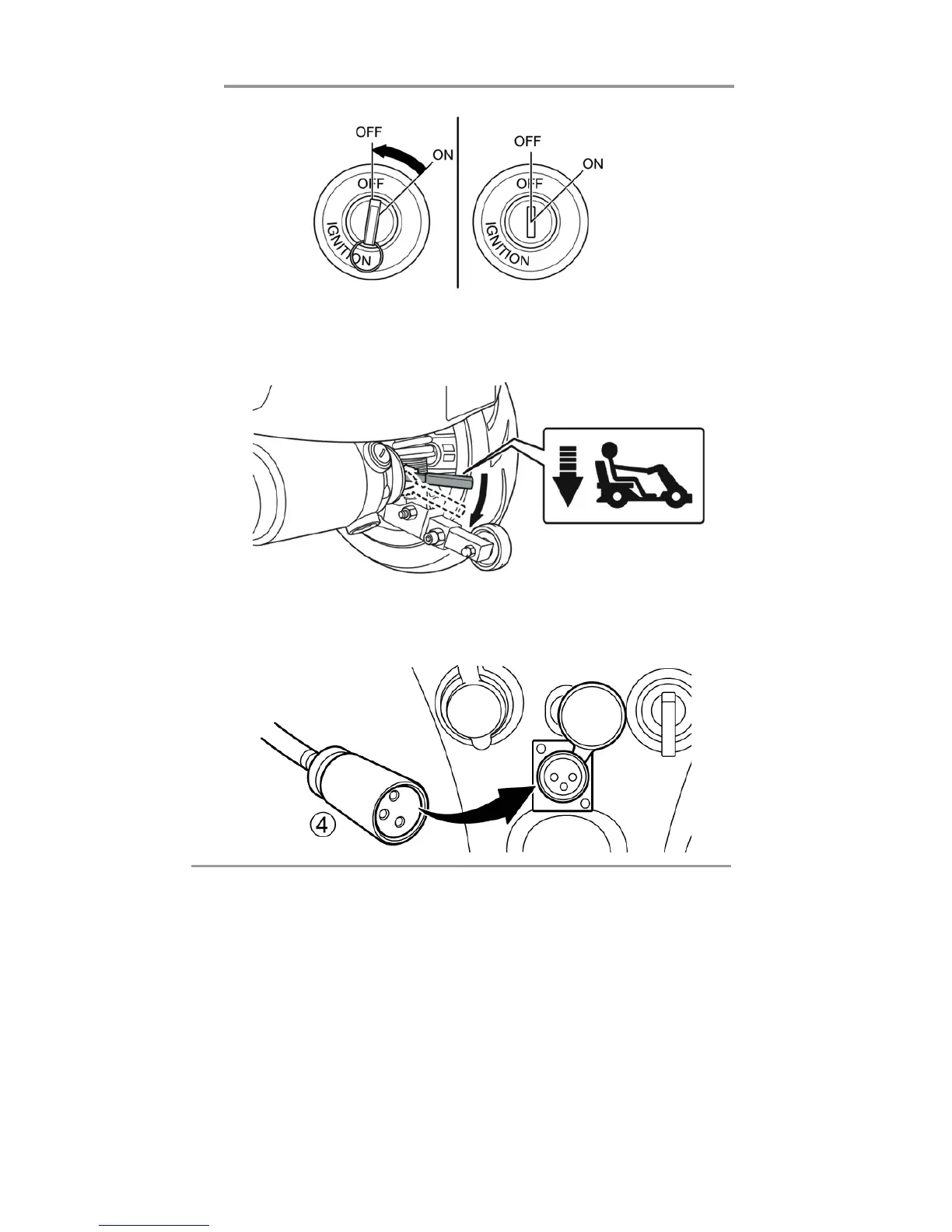 OFF
ON
OFF
IGNITION
ON

OFF
ON
OFF
IGNITION
ON

4