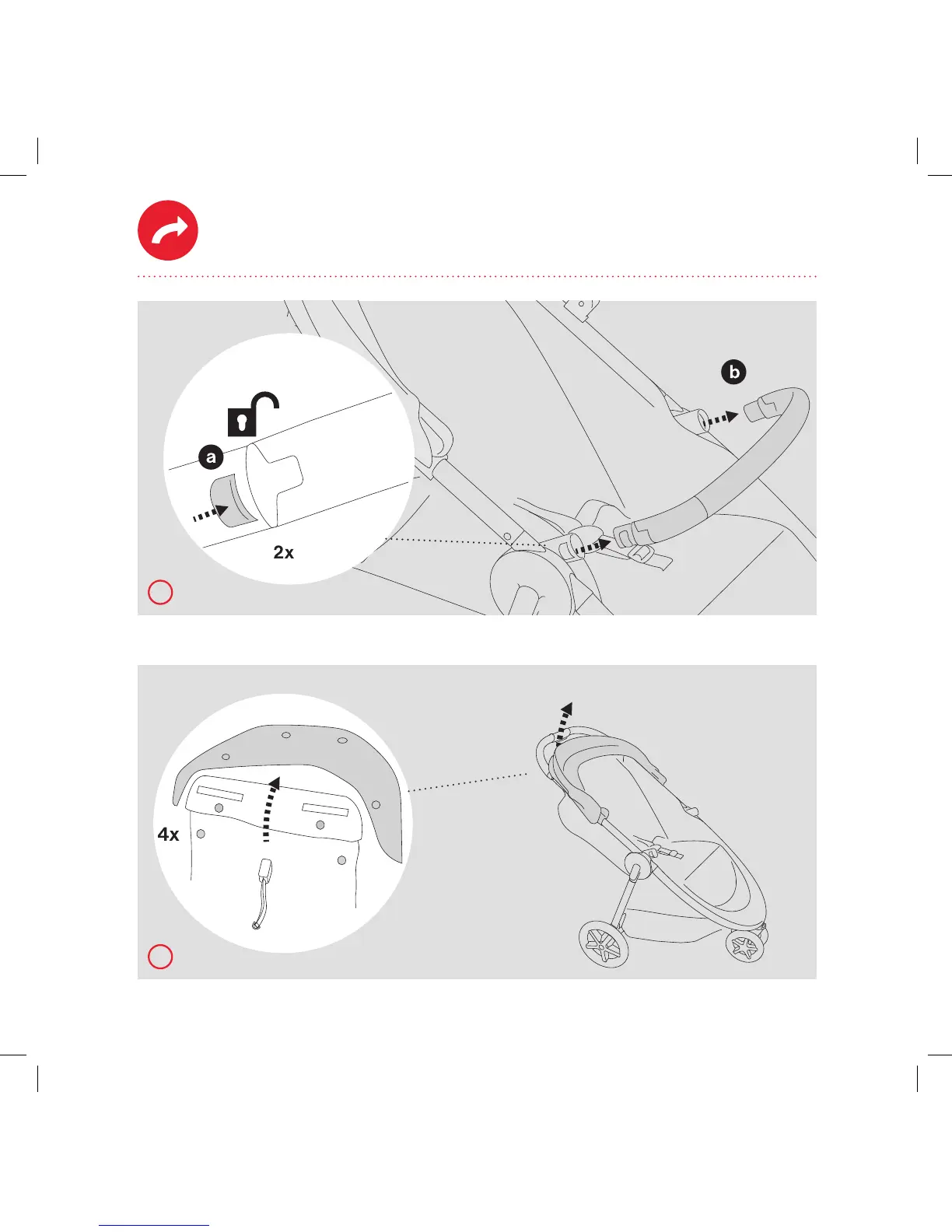 b

a

2x

4x