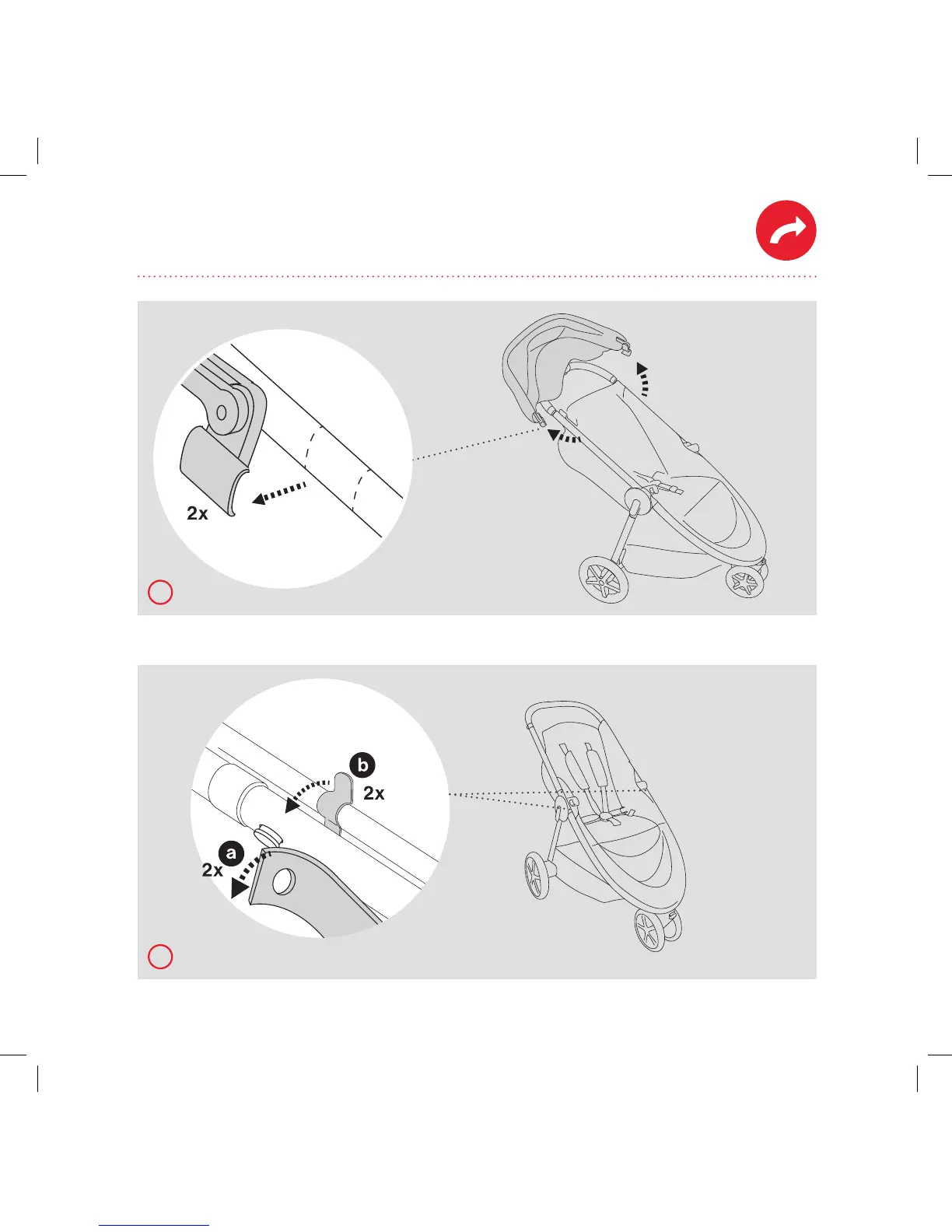 2x

b
2x
a
2x