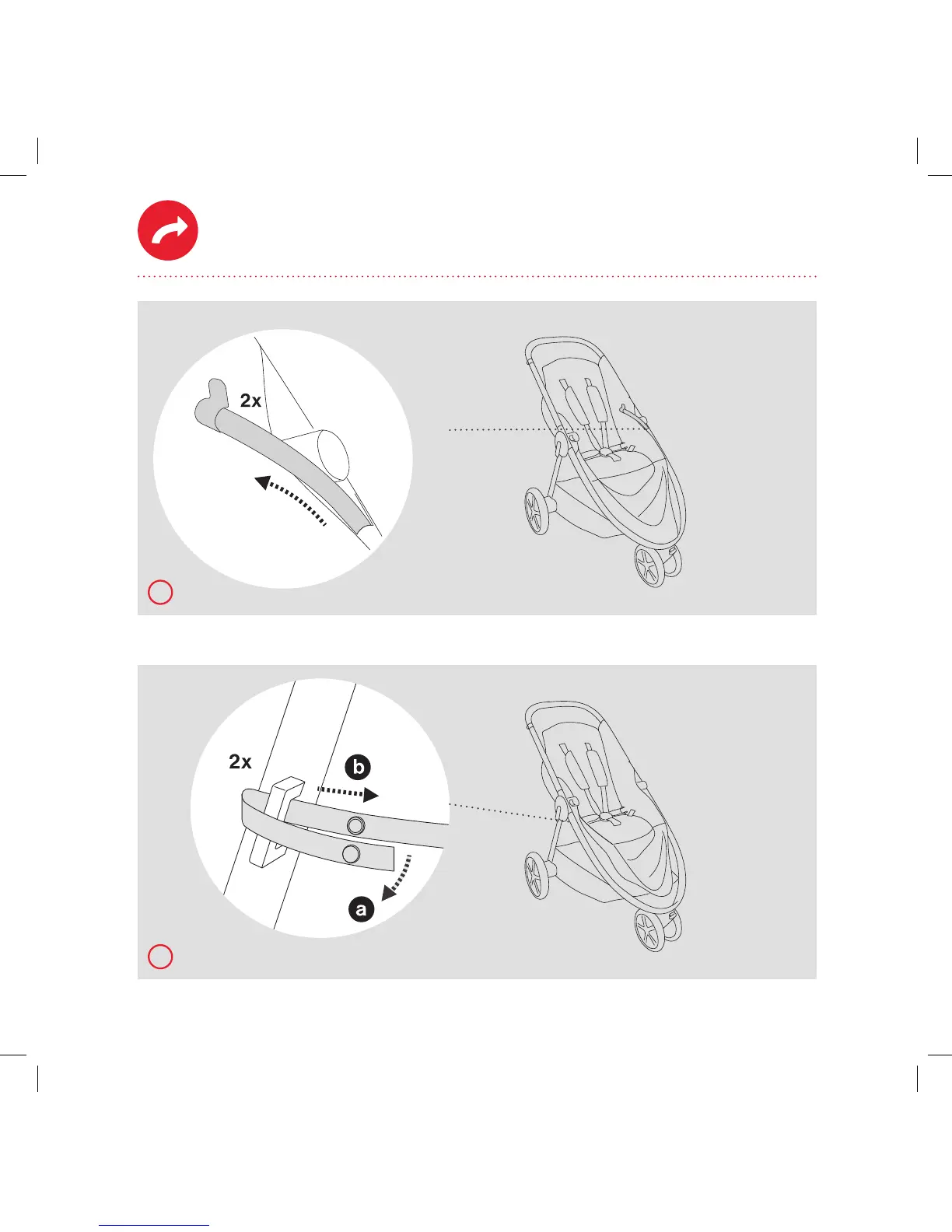 2x

2x

b

a