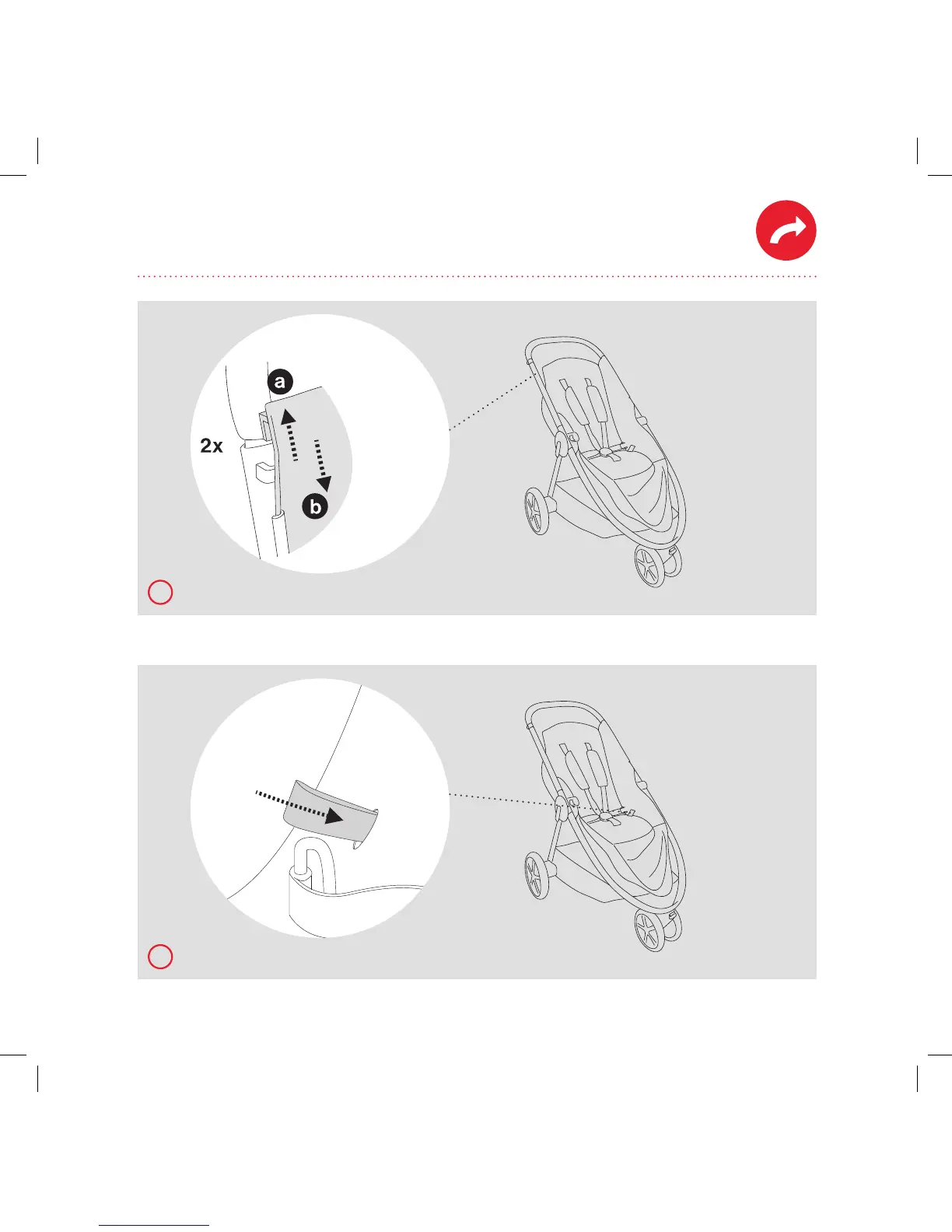 a

2x

b