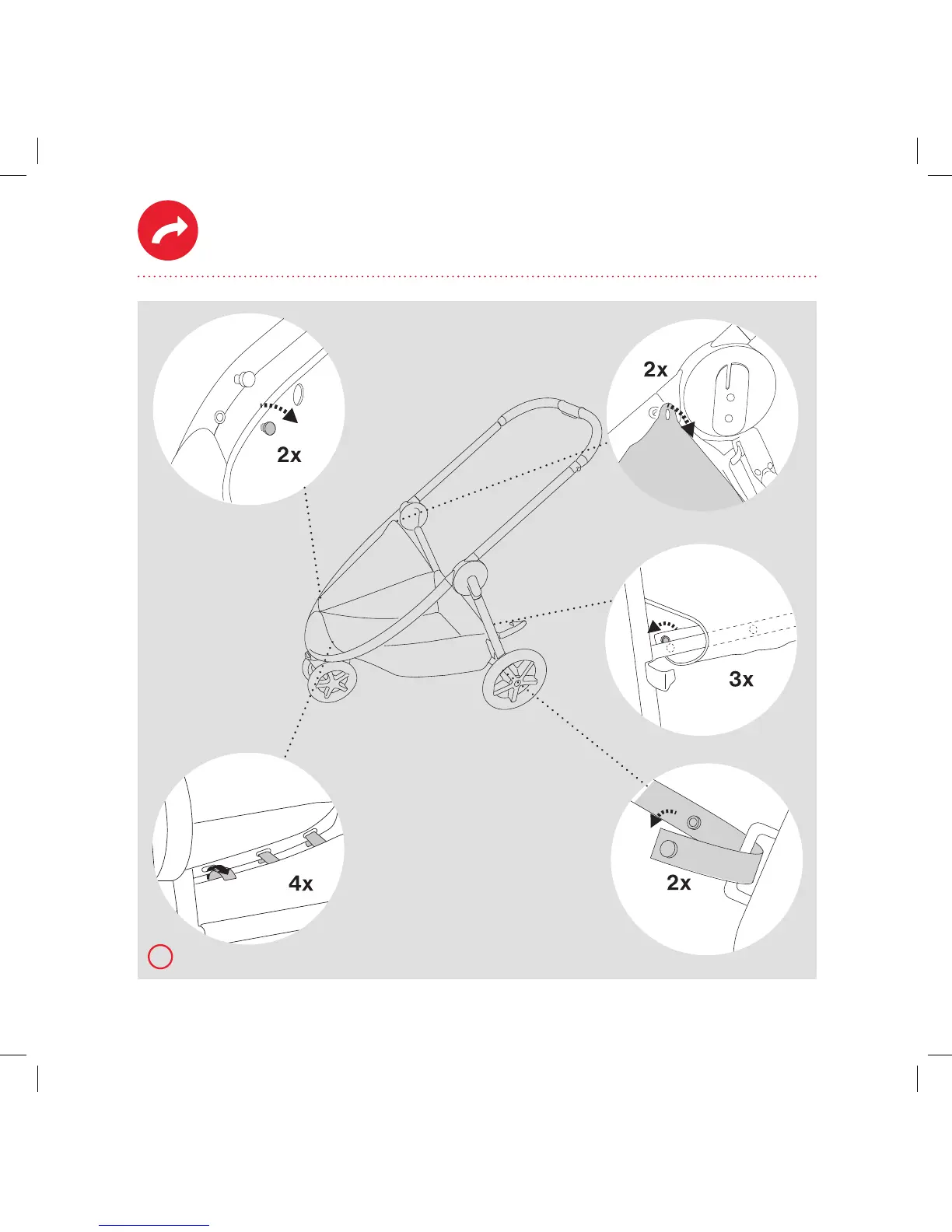 2x

2x

3x

4x

2x