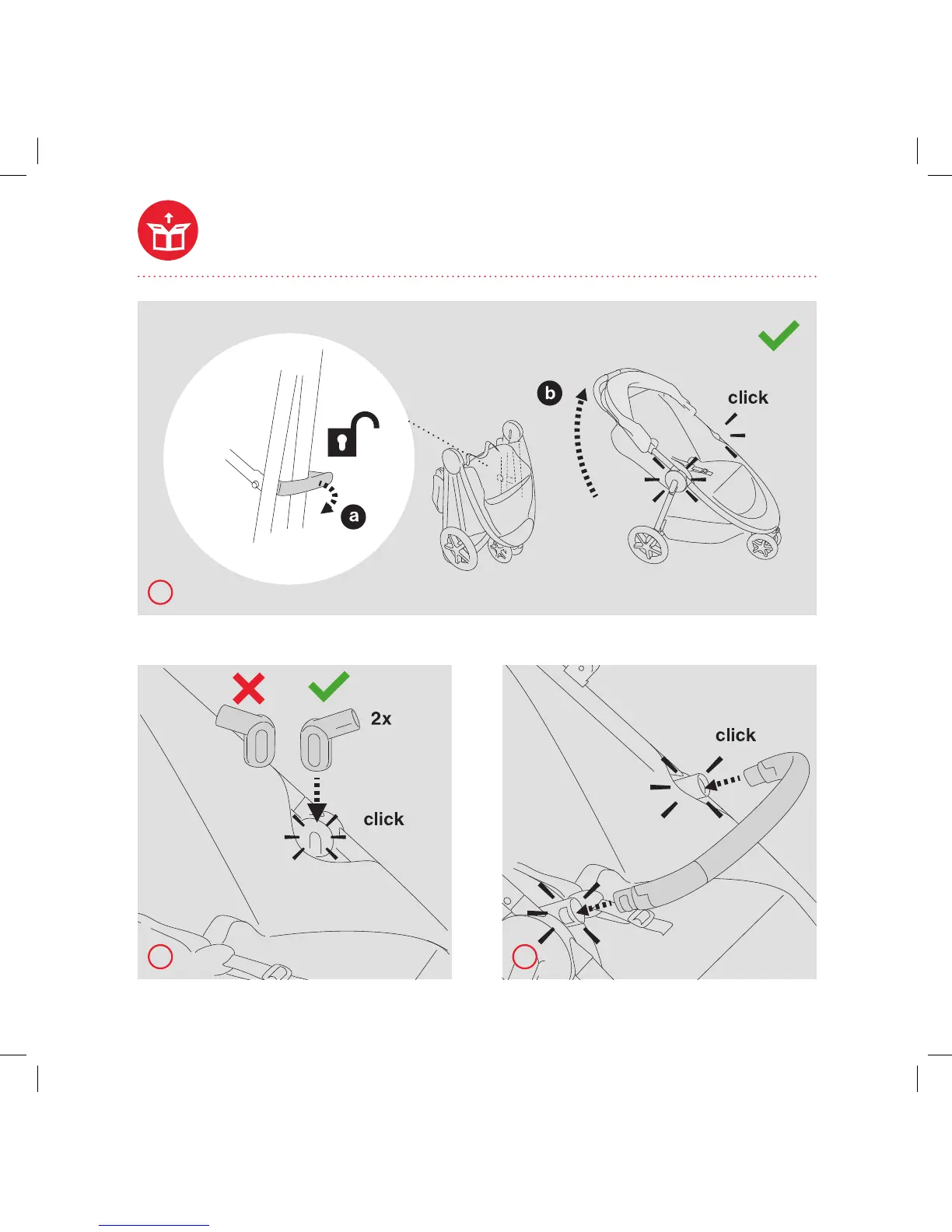 b

click

a

2x

click

click