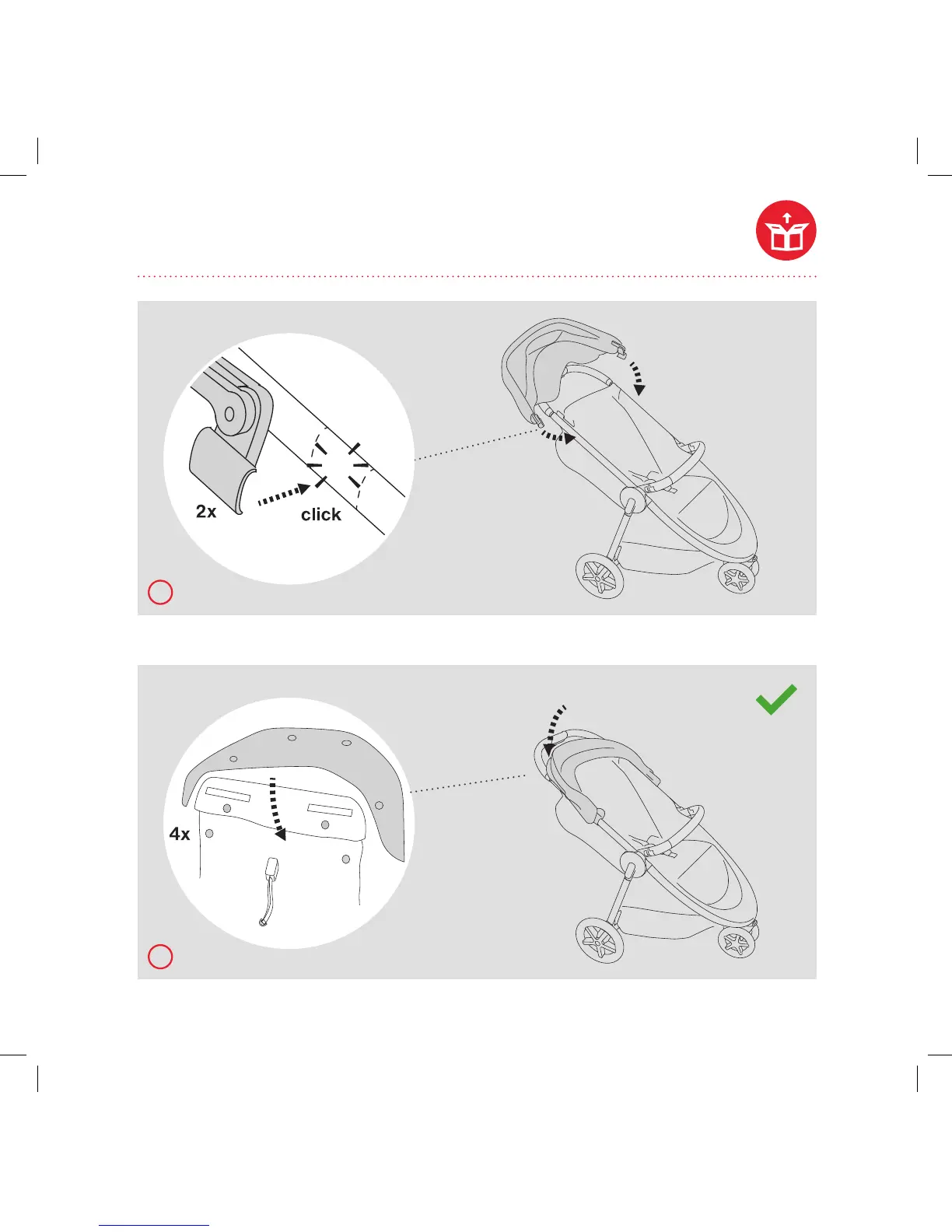 2x

click

4x