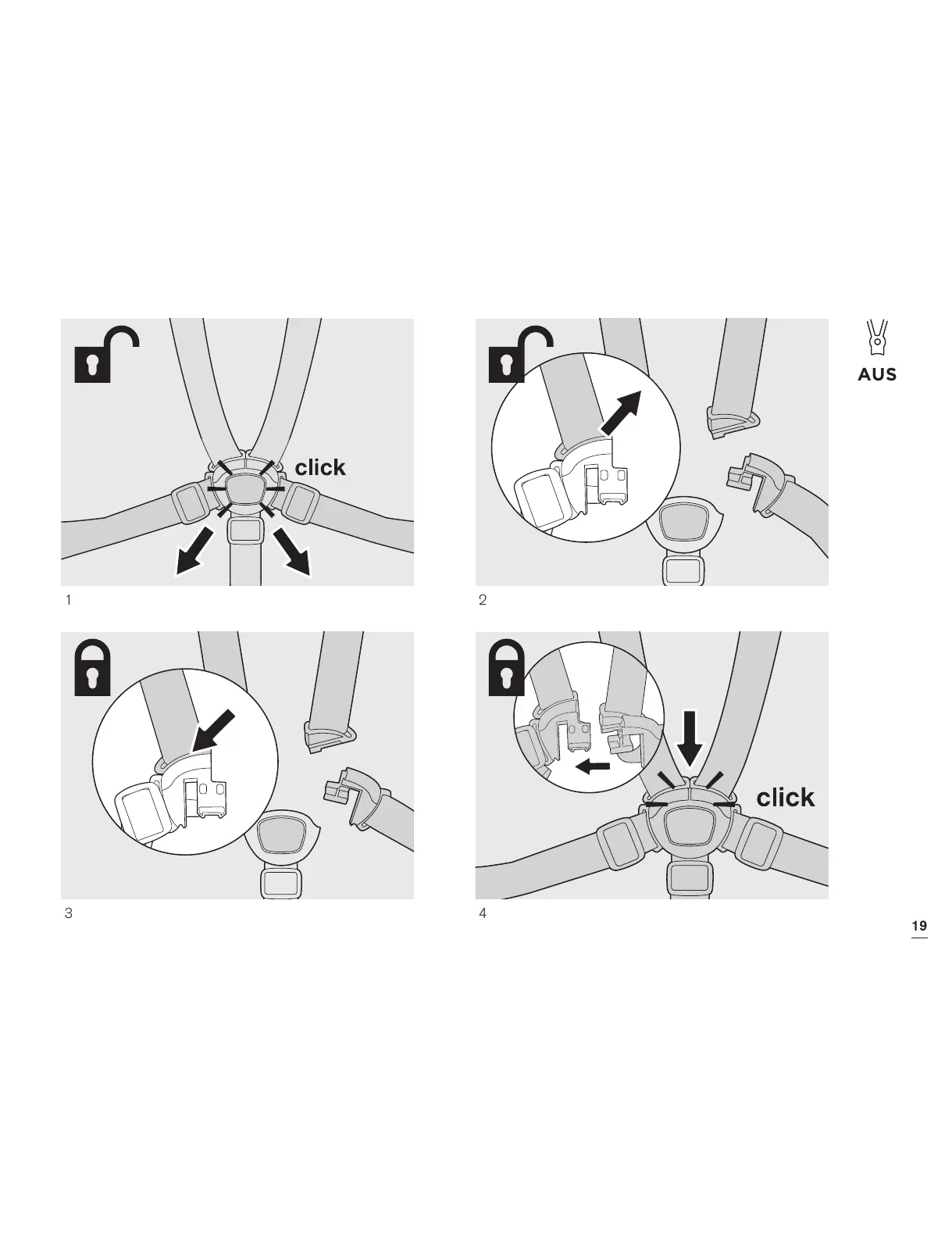 click

1

2

AUS

3

click

4

19