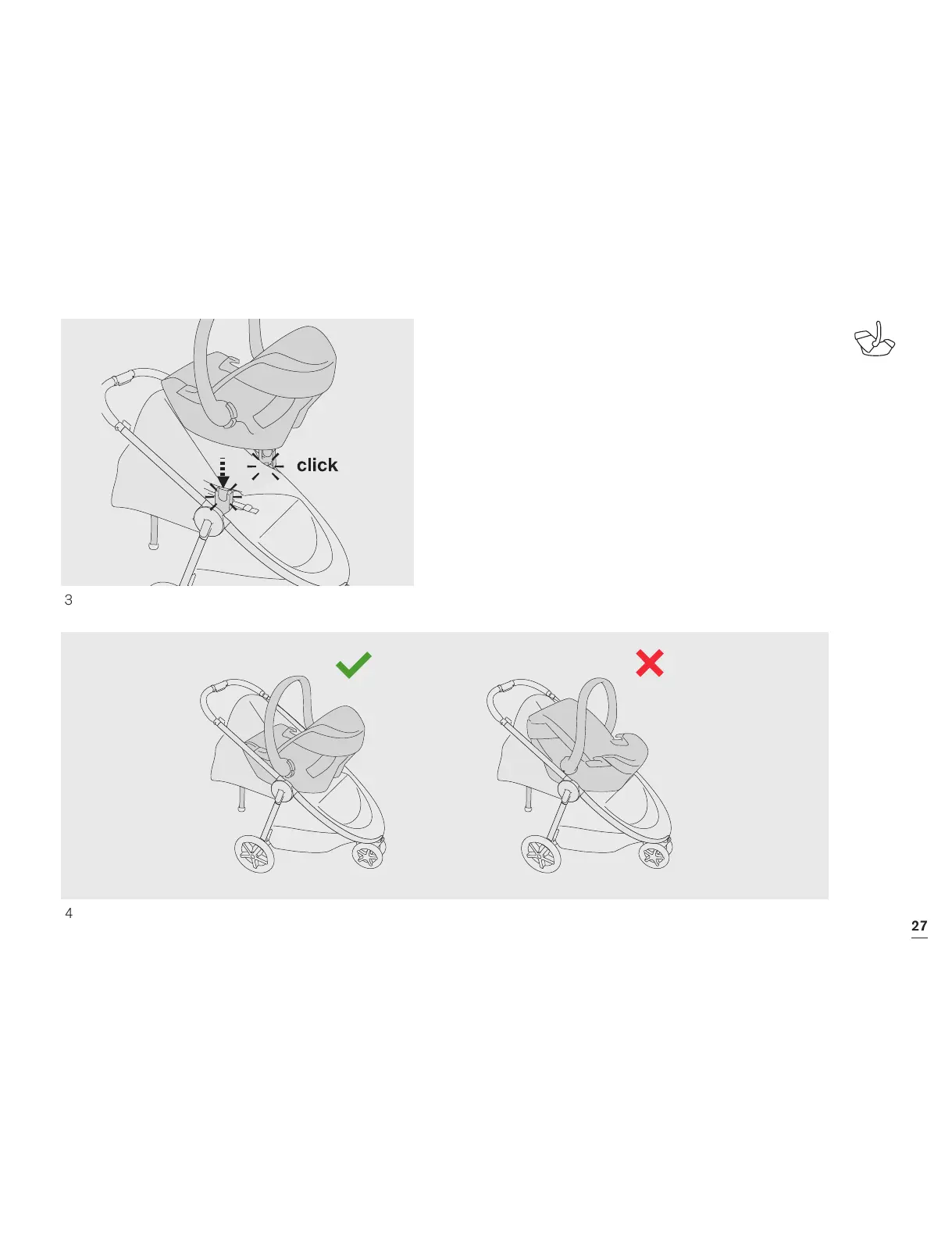 click

3

4

27