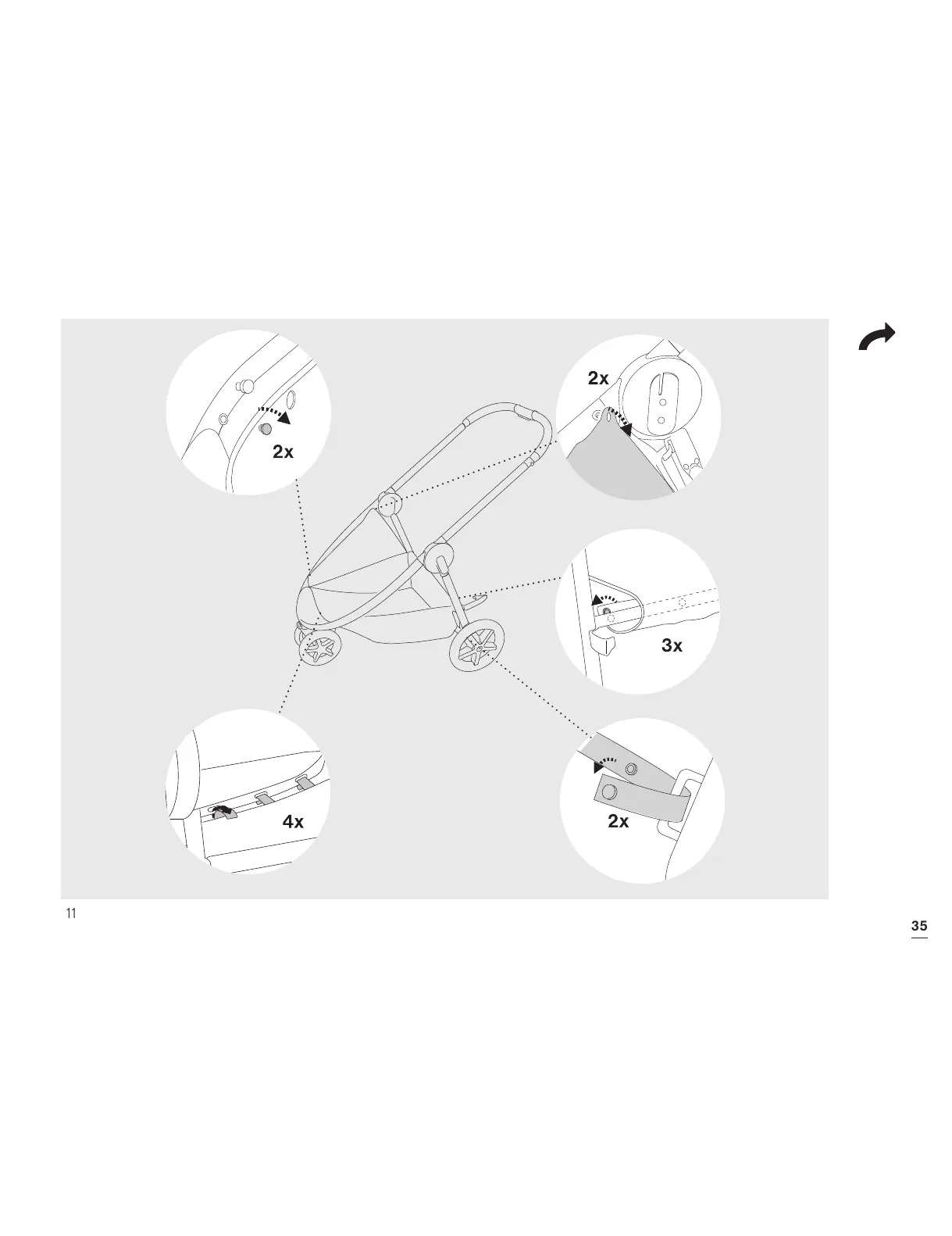 2x

2x

3x

4x

2x

11

35