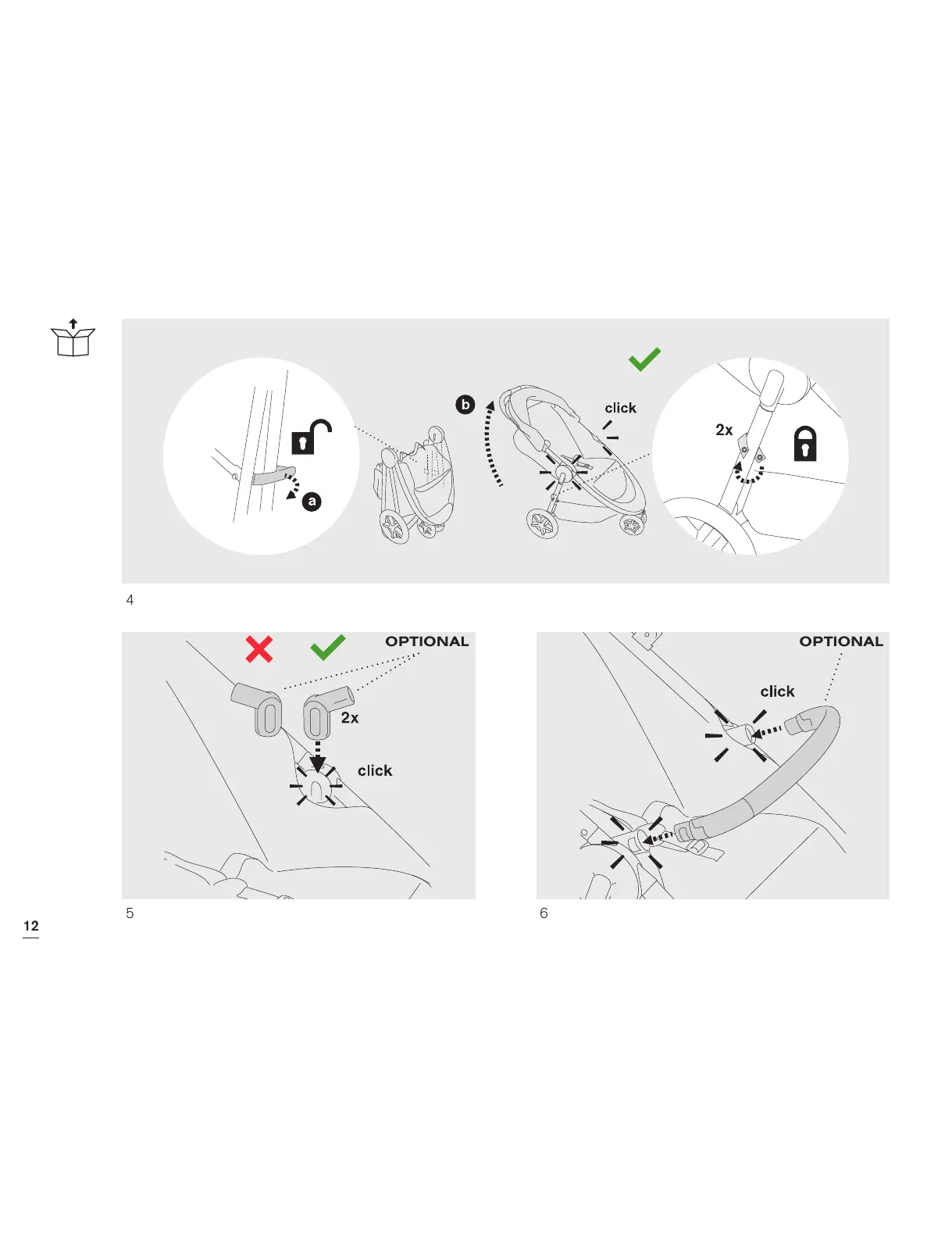 a

b

click

2x

4

OPTIONAL

2x

click

5

OPTIONAL

click

6

12