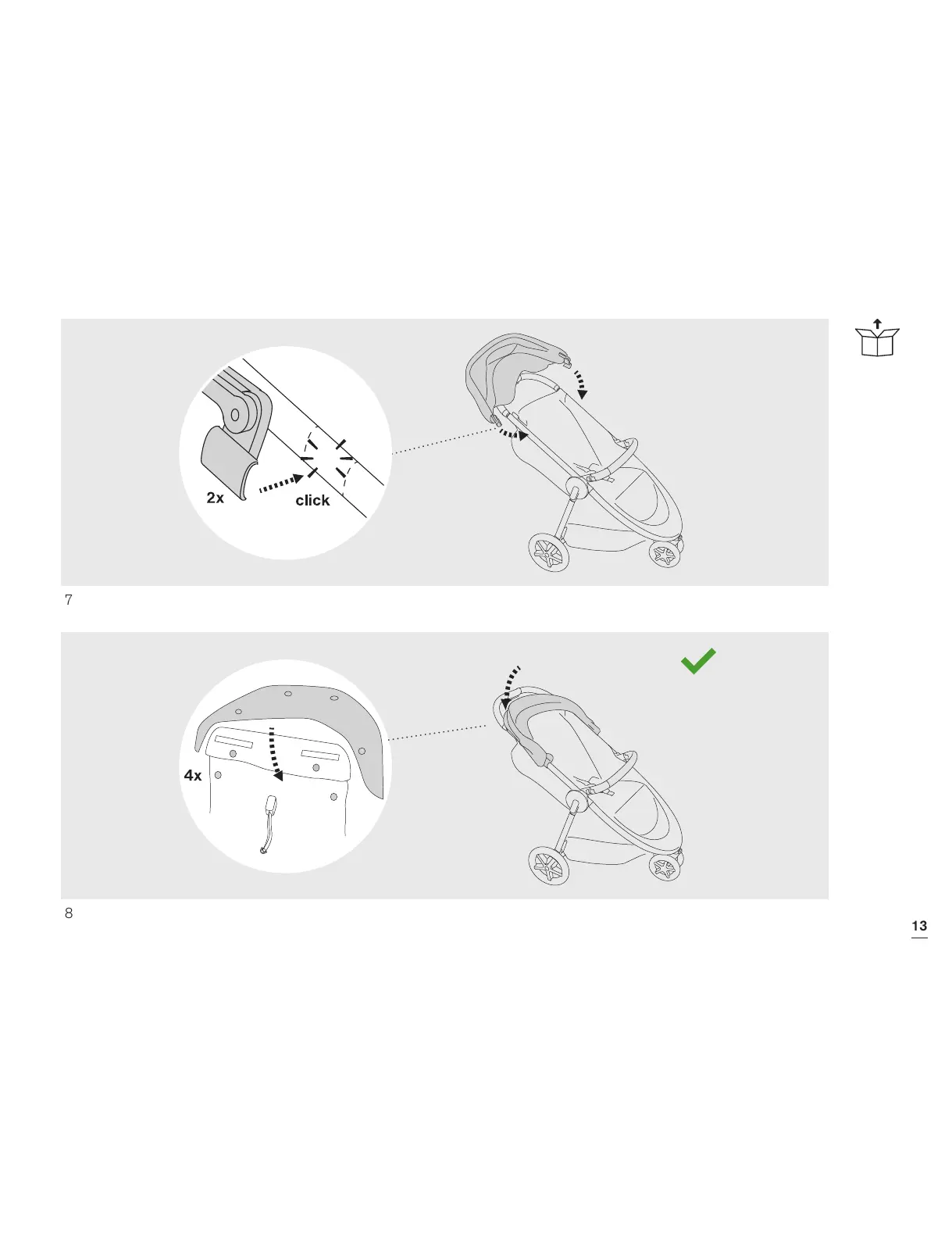 2x

click

7

4x

8

13