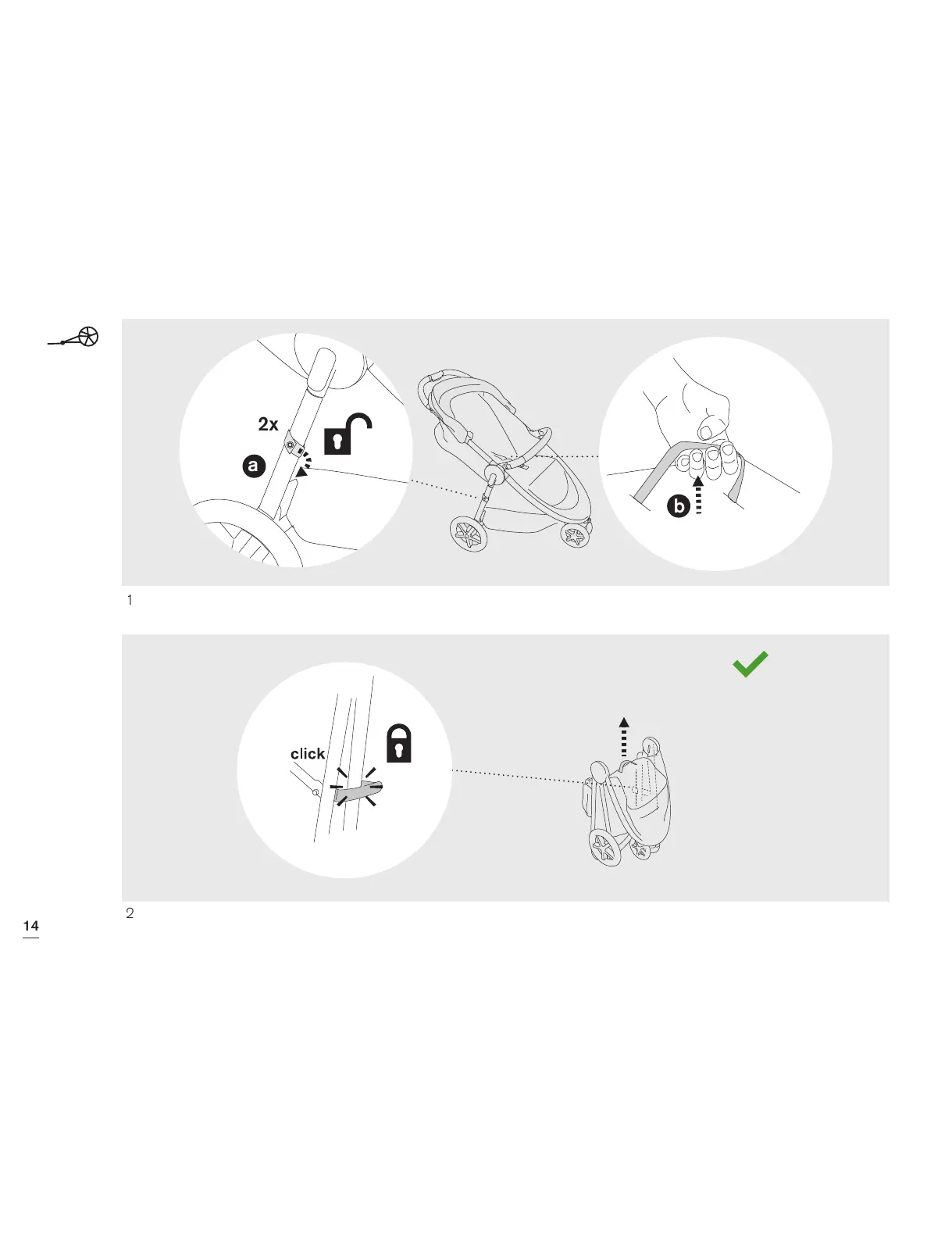 2x

a

b

1

click

2

14