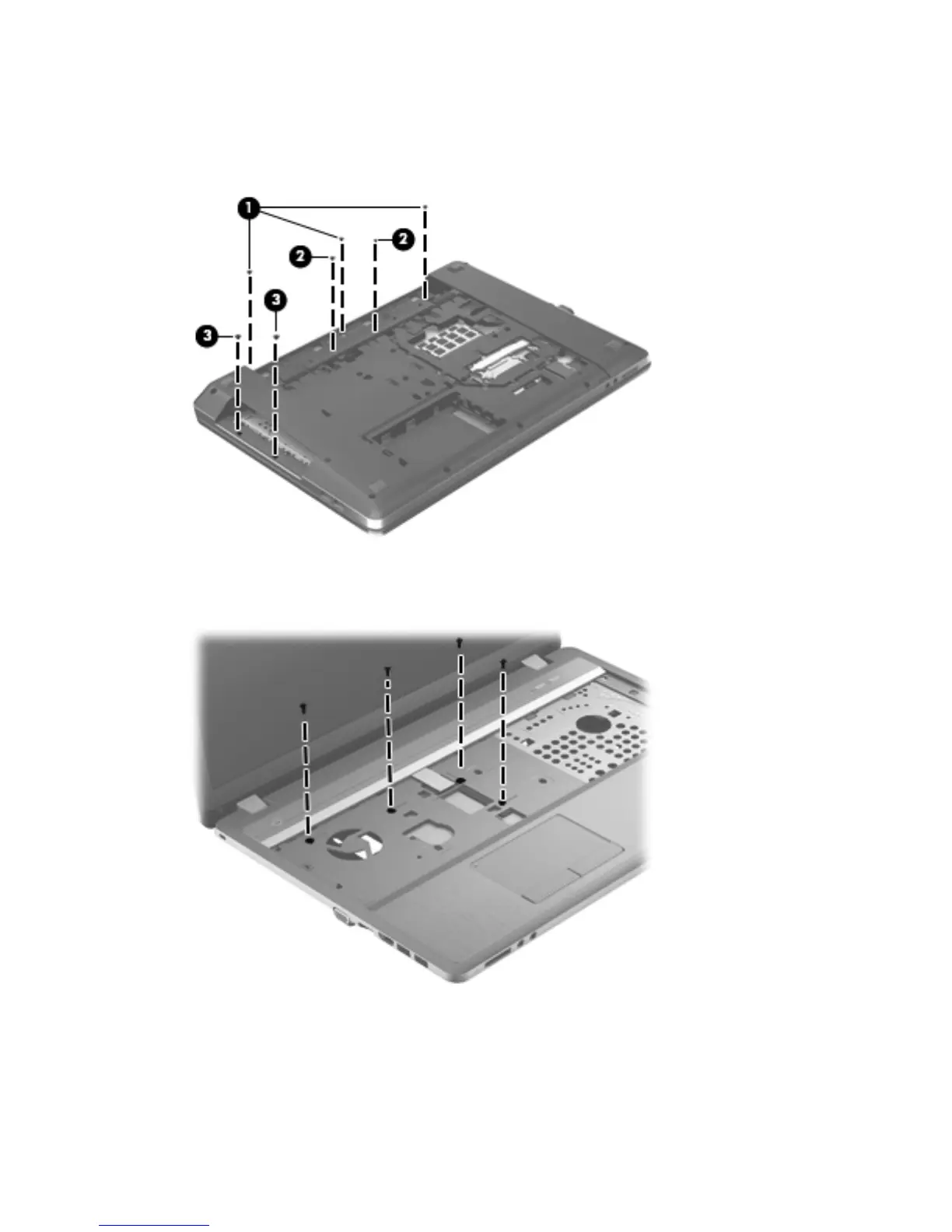 1

2

2

3

3