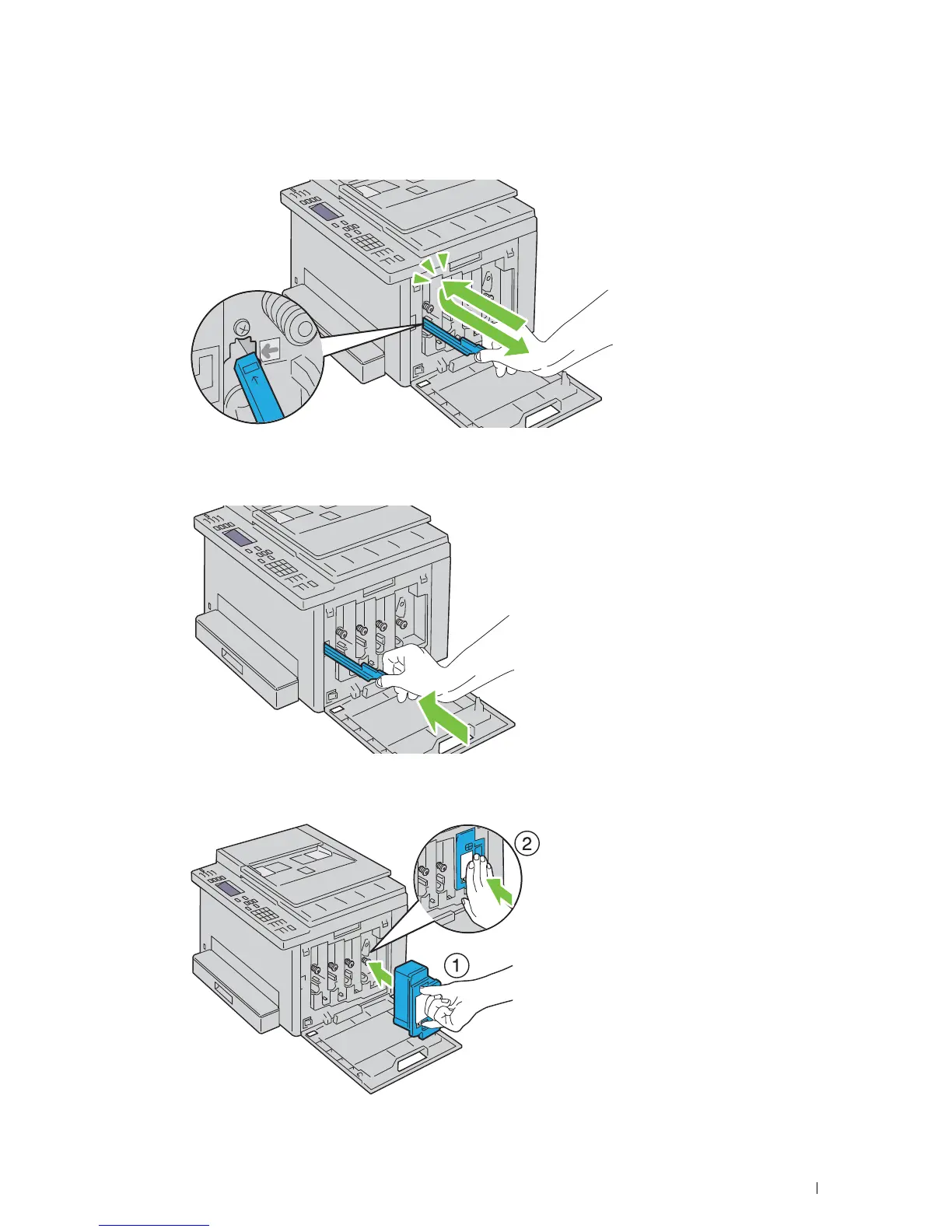 2

1