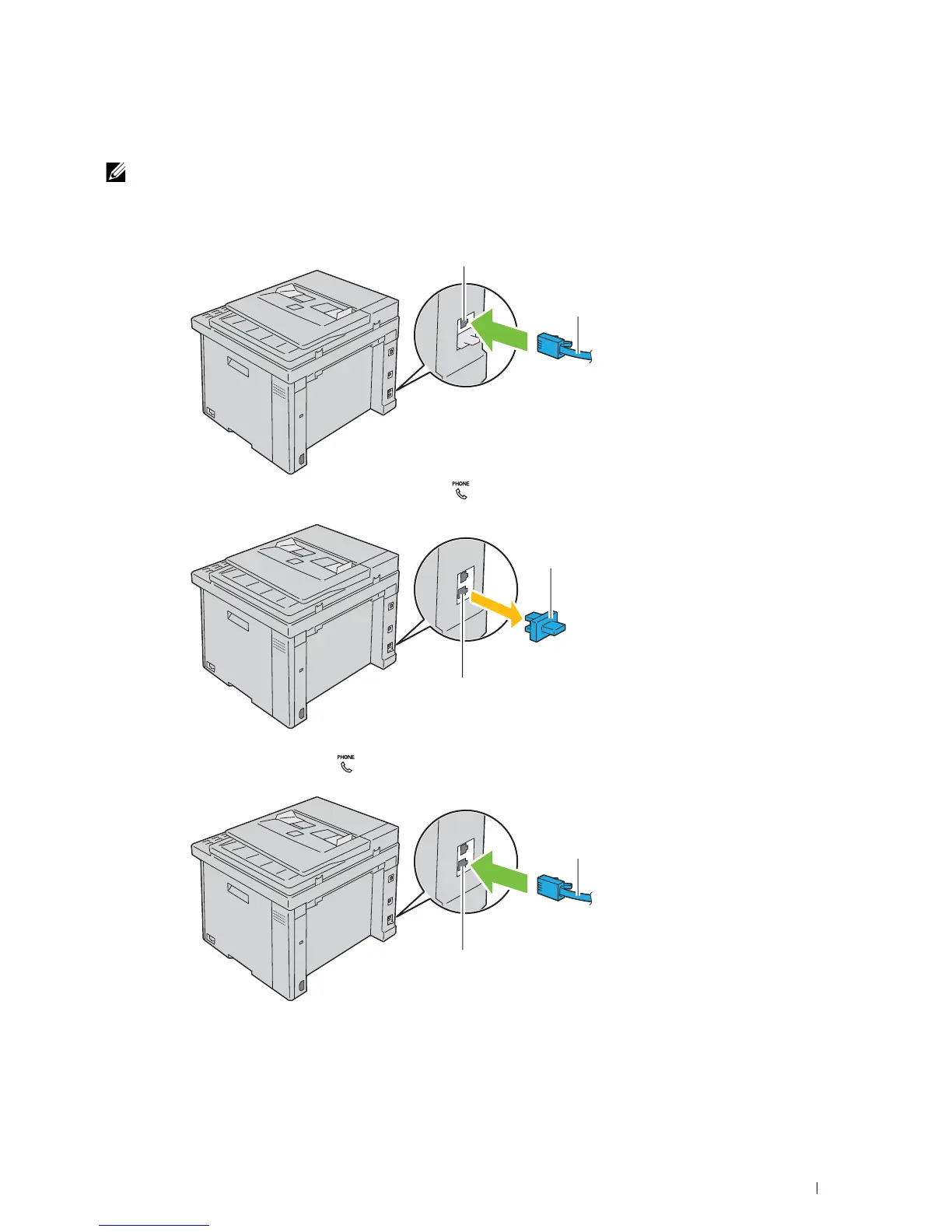 PHONE

PHONE