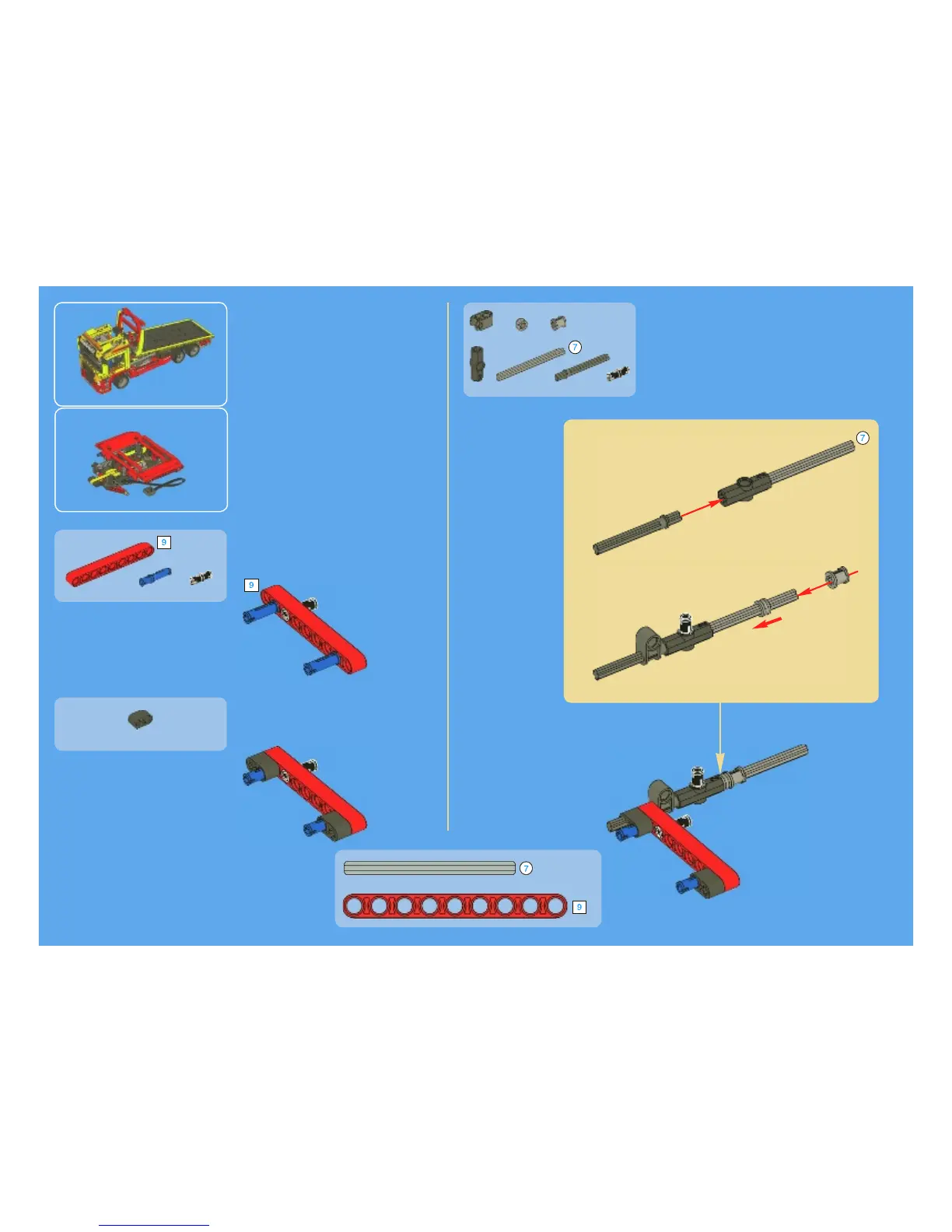 9

9

7

7

7

9