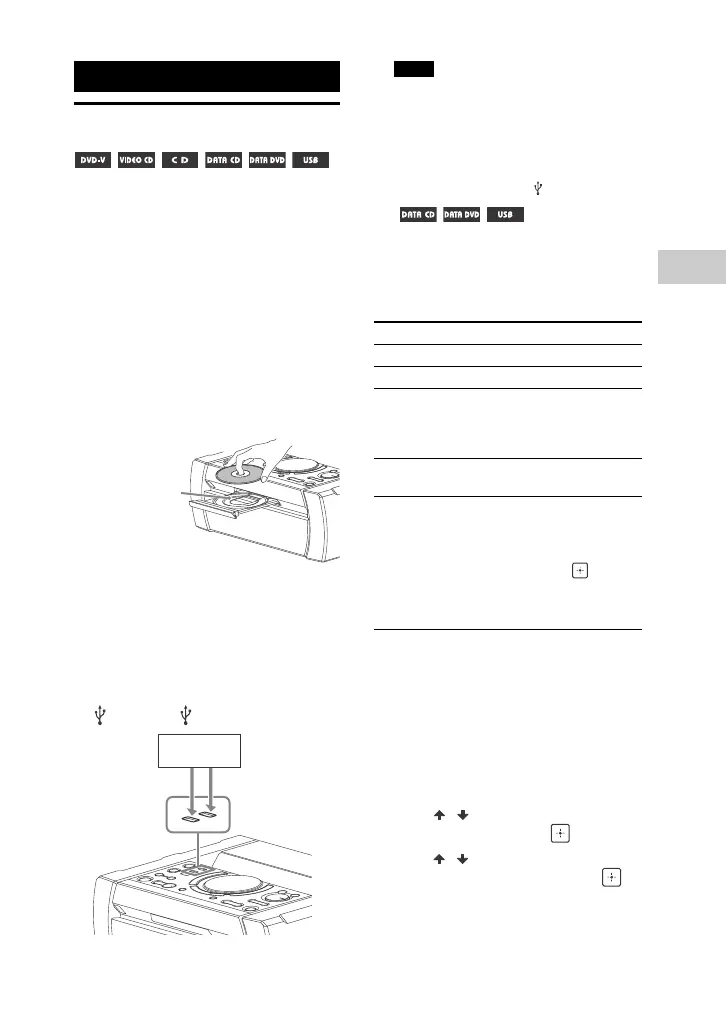 DVD-V VIDEO CD CD DATA CD DATA DVD USB

DATA CD DATA DVD USB