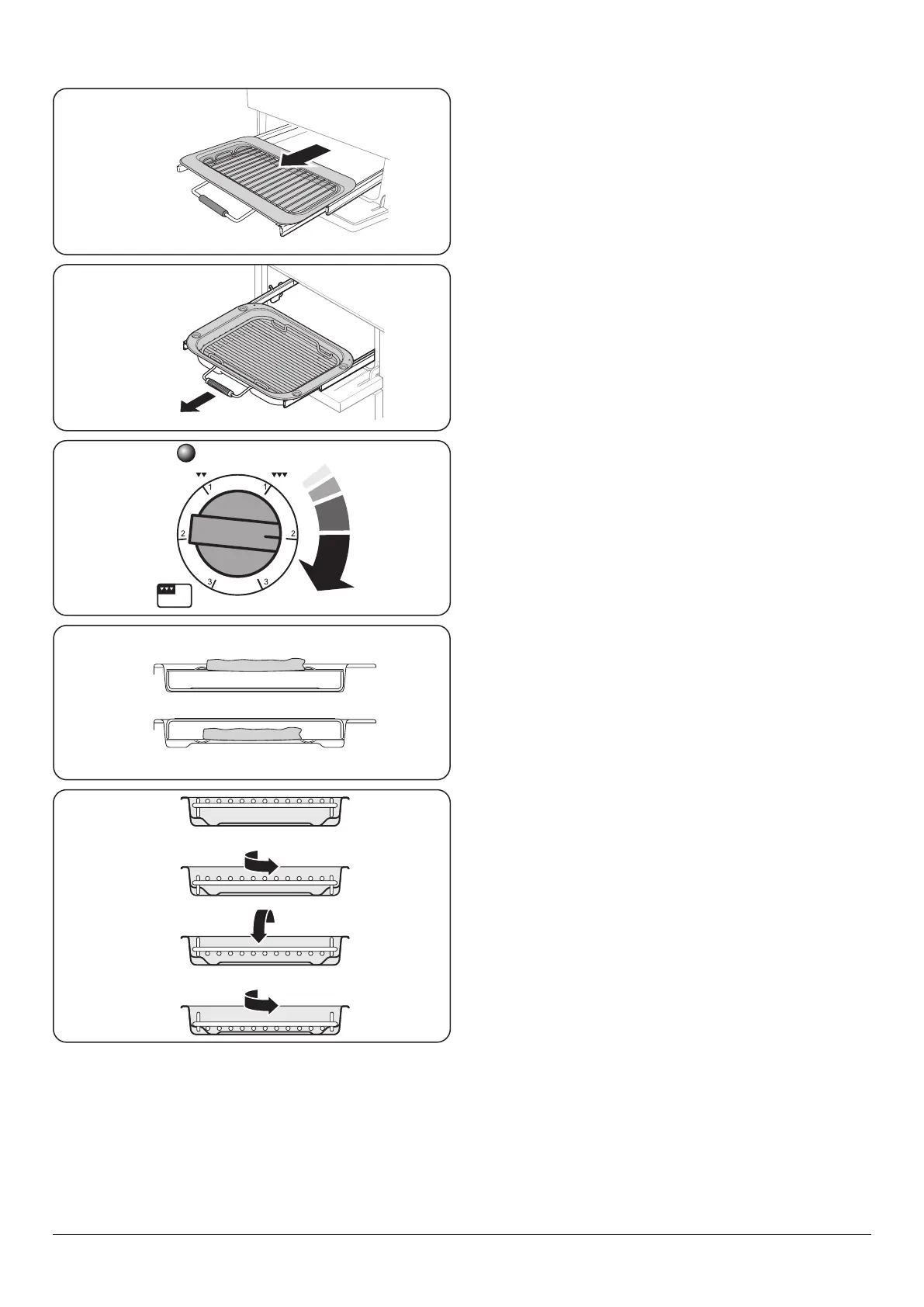 1
1
2
2
3
3